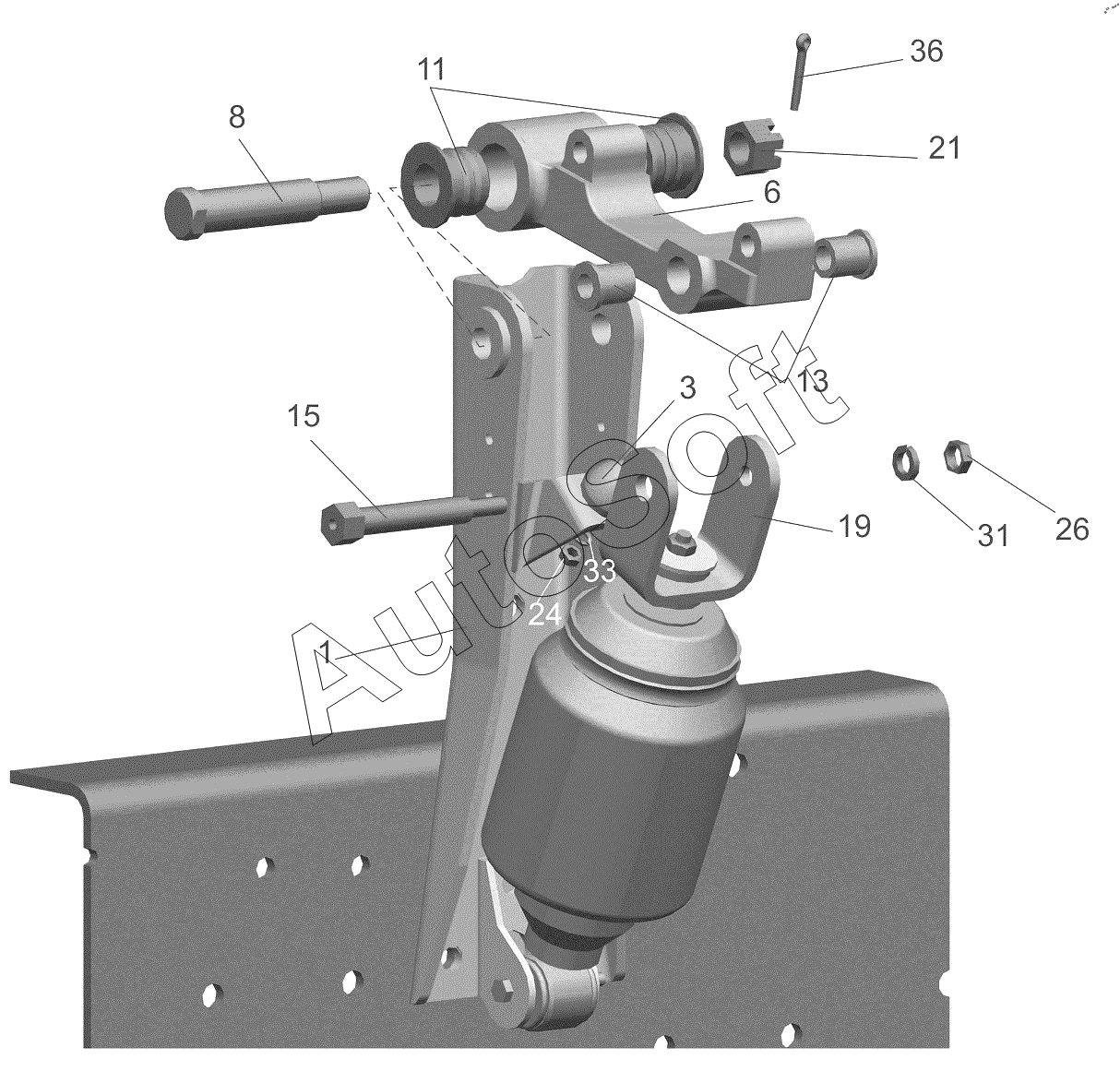 36
11
8
21
6
13
3
15
19
31
26
33
24
1
AutoSoft