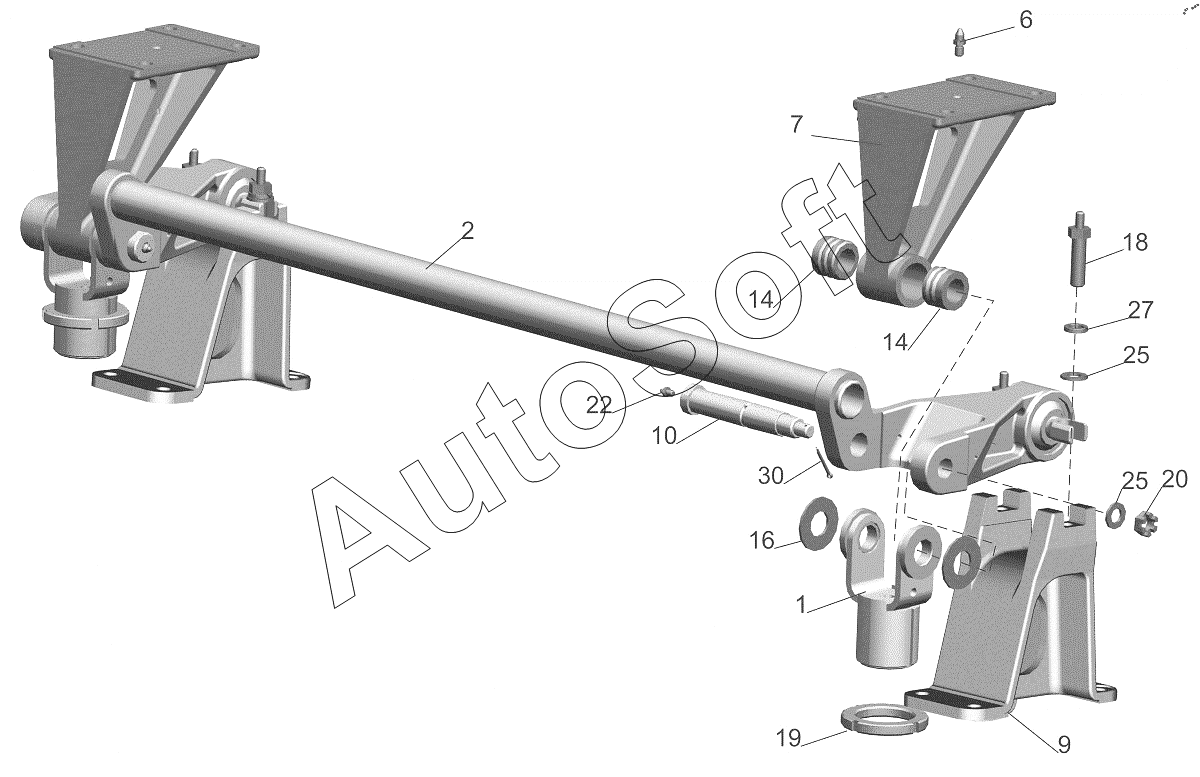 6
7
2
18
14
14
27
25
22
10
30
25
20
16
1
19
9
AutoSoft