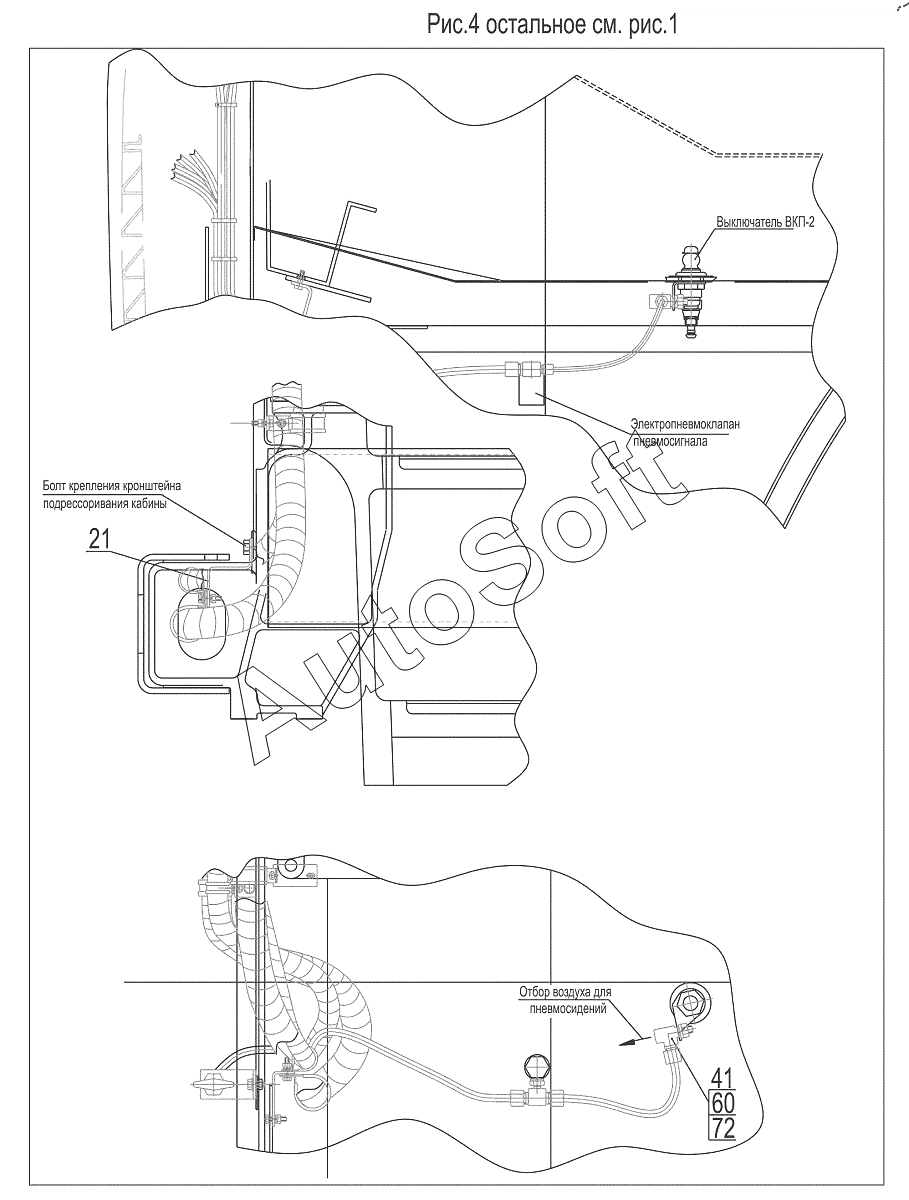 Рис.4 остальное см. рис.1

Выключатель ВКП-2

Электропневмоклапан пневмосигнала

Болт крепления кронштейна подрессоривания кабины

21

AutoSoft

Отбор воздуха для пневмосидений

41
60
72