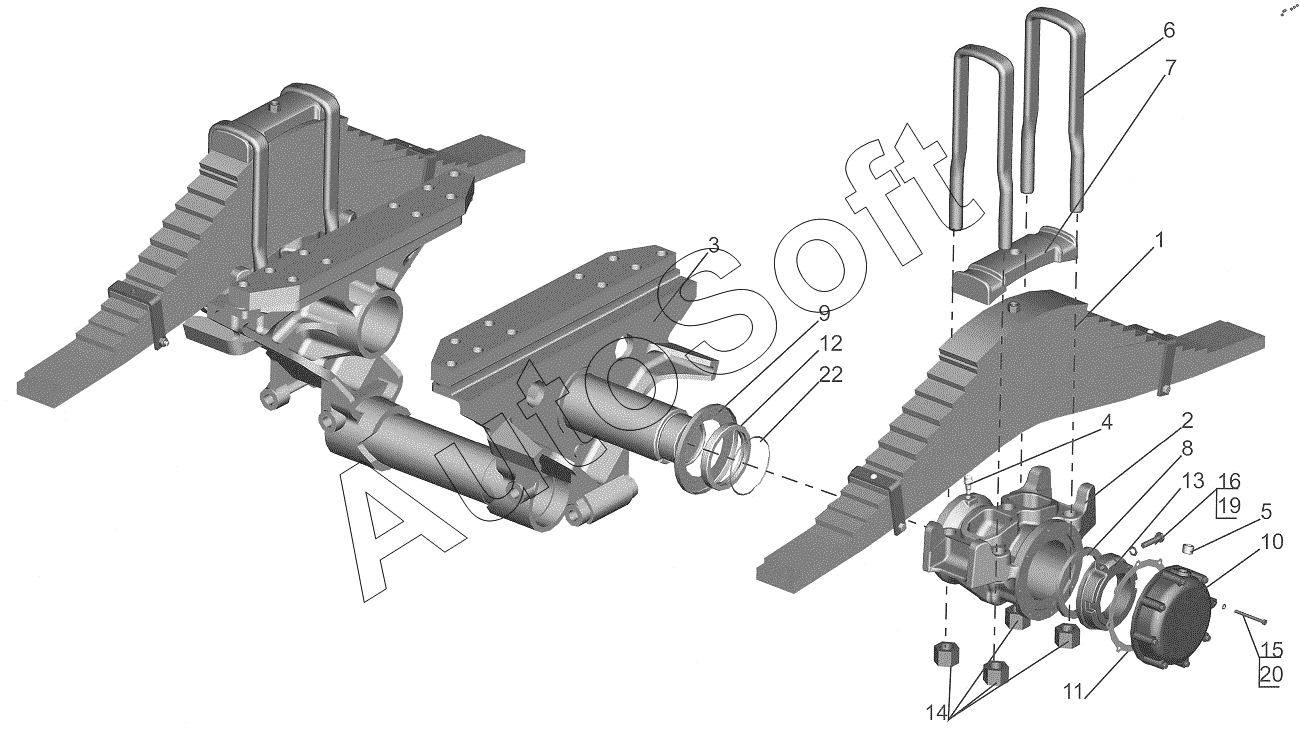 AutoSoft

6
7
3
1
9
12
22
4
2
8
13
16
19
5
10
15
20
11
14