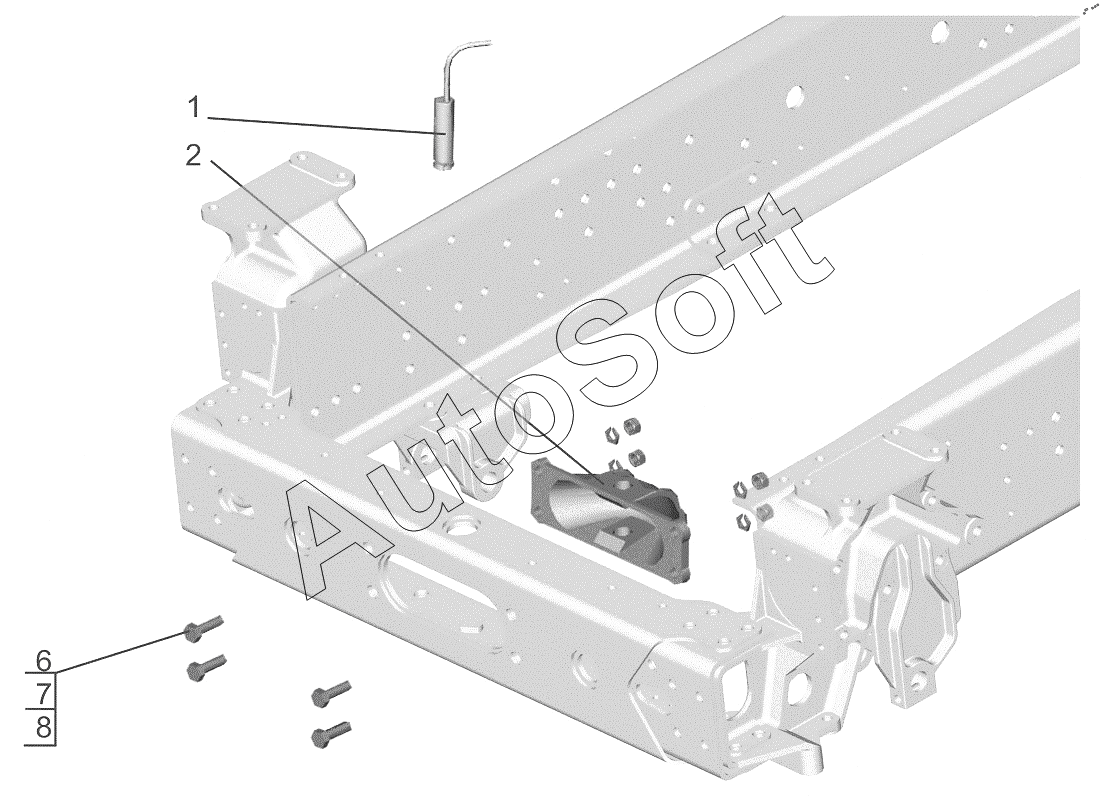 1
2
AutoSoft
6
7
8