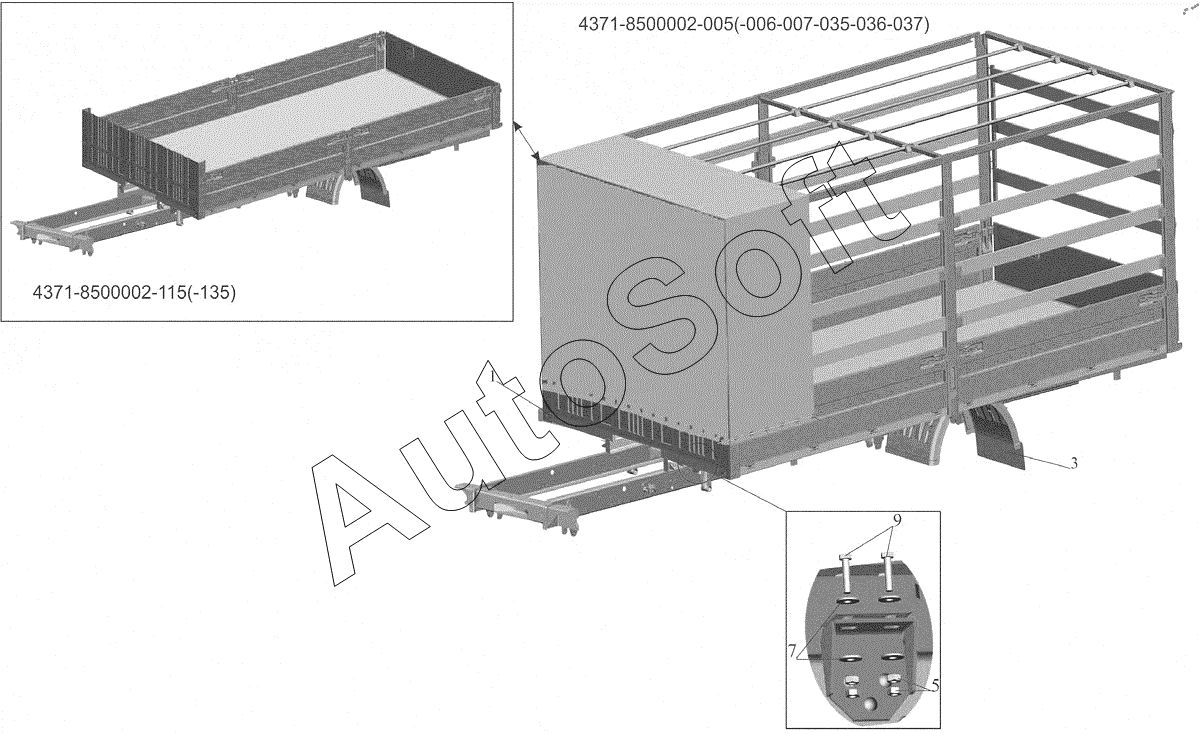 4371-8500002-005(-006-007-035-036-037)

4371-8500002-115(-135)

AutoSoft

1

3

9

7

5