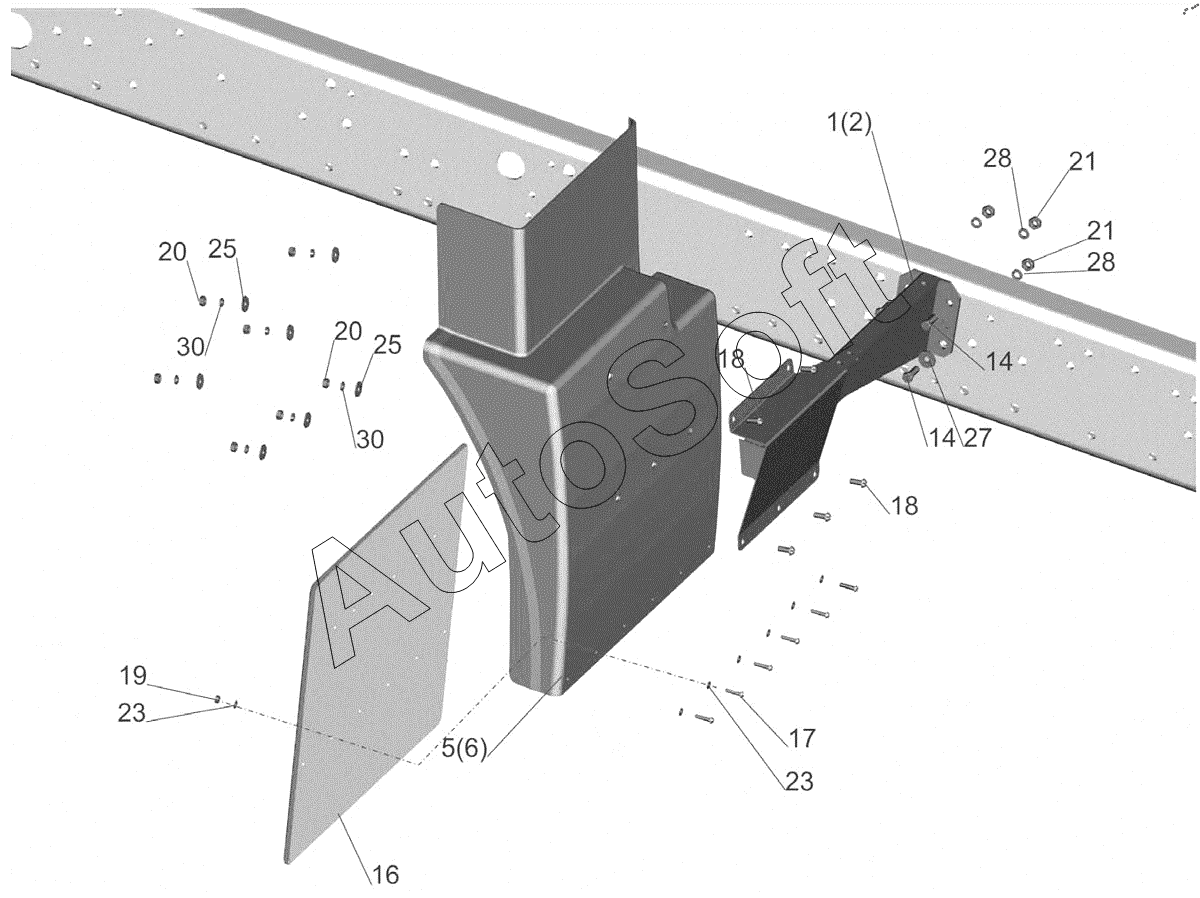 1(2)
28
21
21
28
20
25
30
20
25
30
18
14
14
27
18
AutoSoft
19
23
5(6)
17
23
16