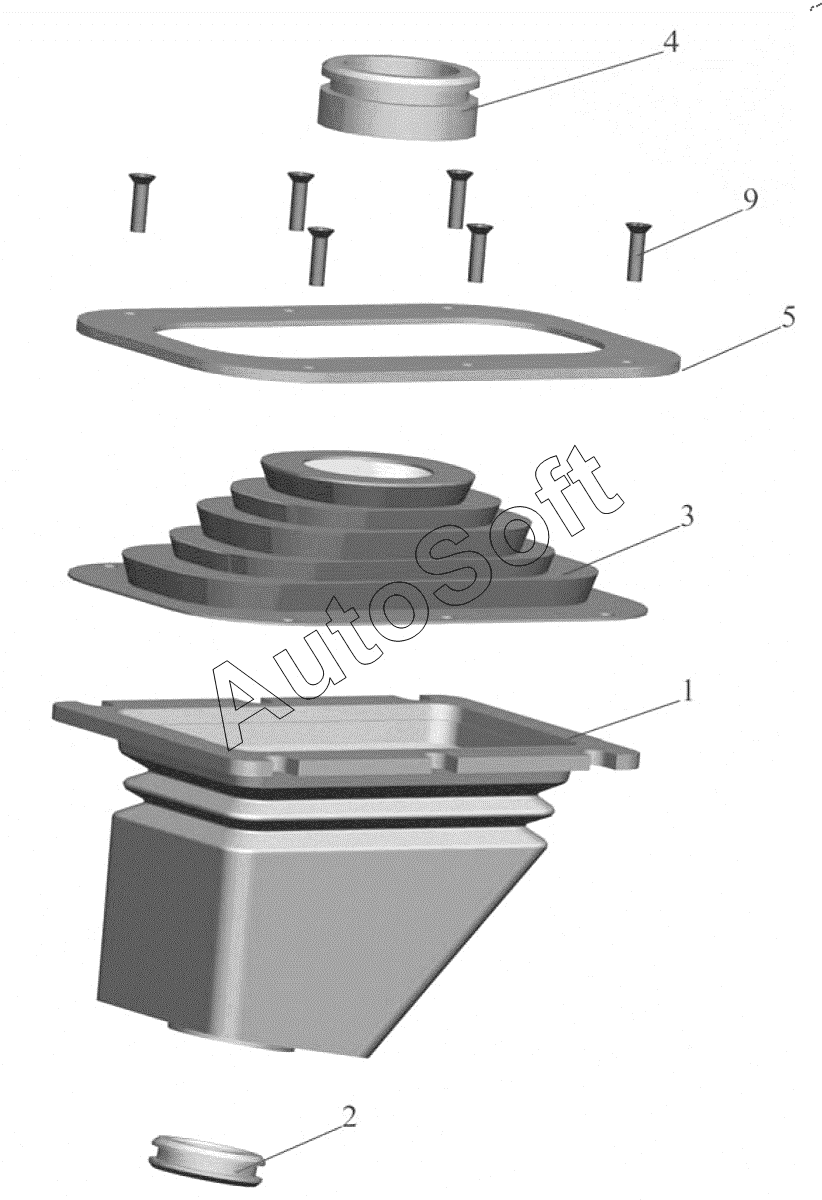 4
9
5
3
AutoSoft
1
2