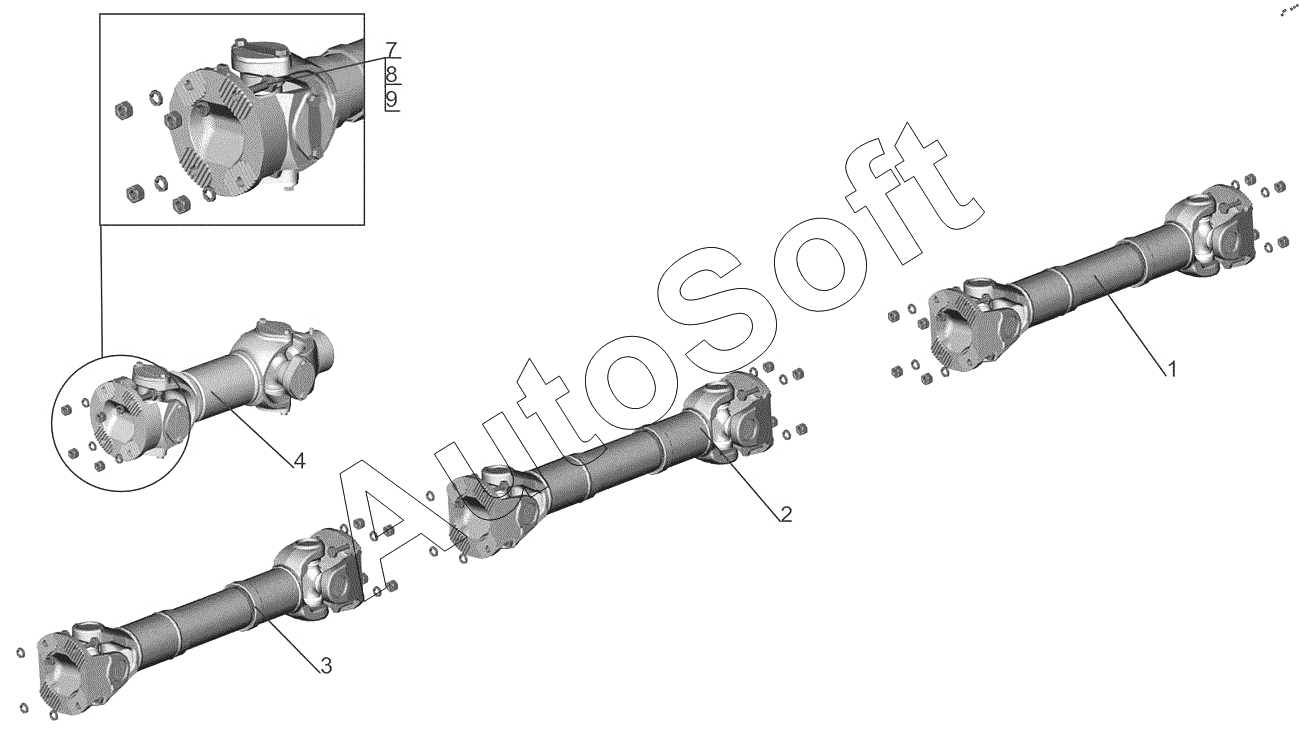 7
8
9
AutoSoft
1
4
2
3