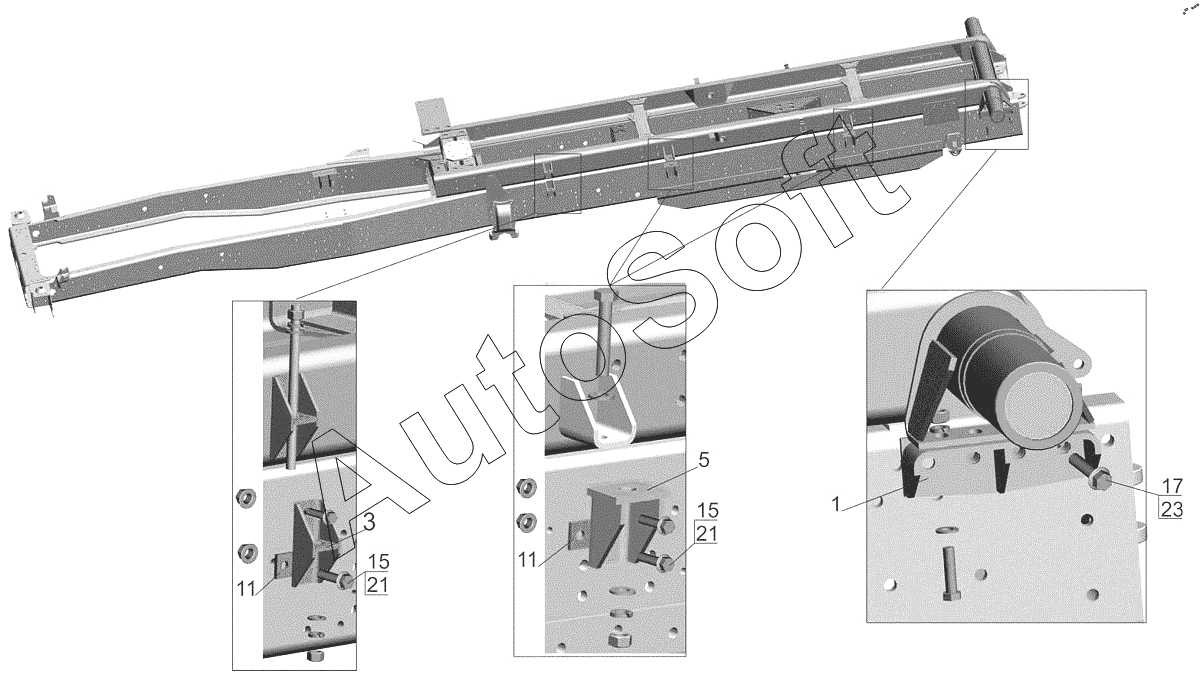 AutoSoft

3

15
21

11

5

15
21

11

1

17
23