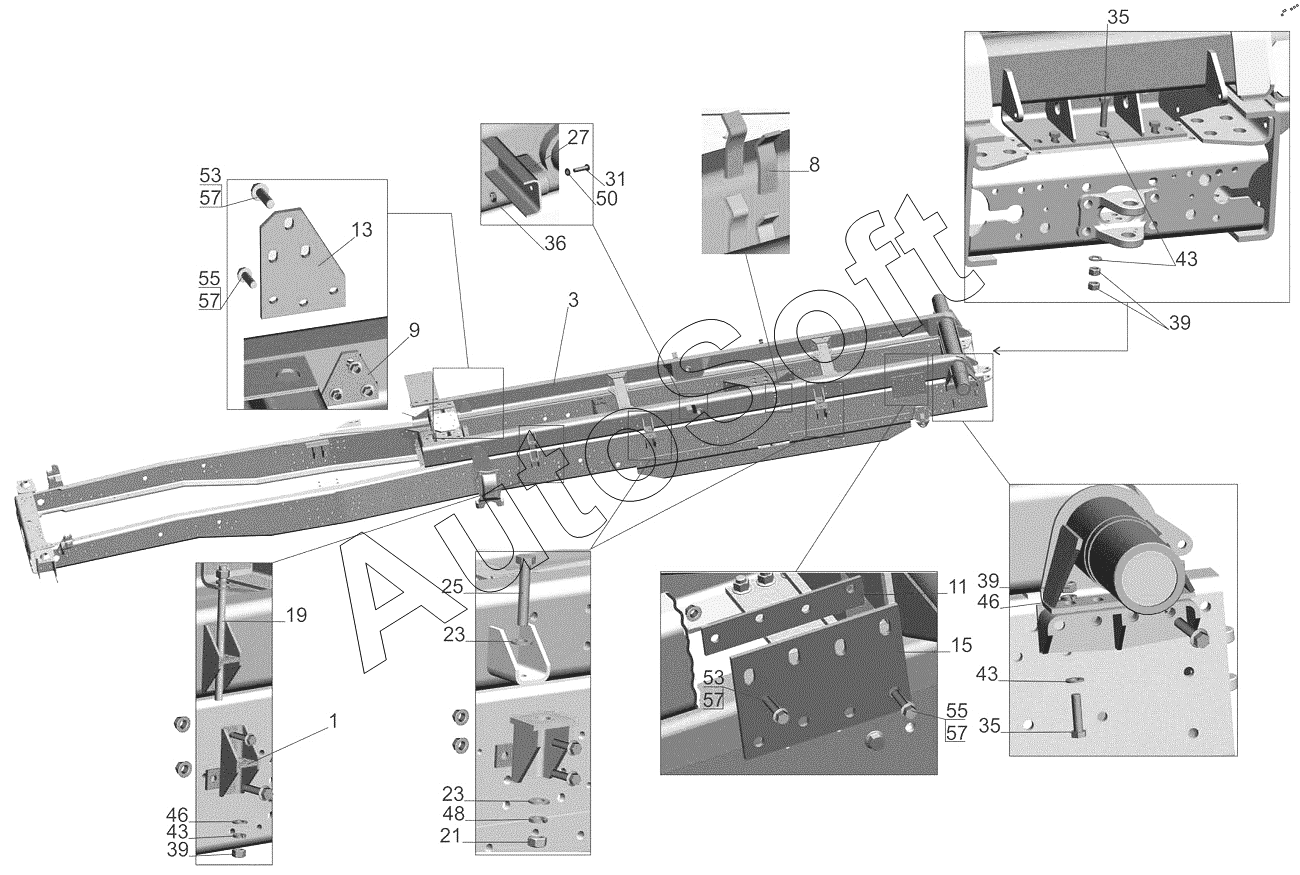 35
43
39
27
31
50
36
8
53
57
13
55
57
9
3
AutoSoft
19
1
46
43
39
25
23
23
48
21
11
15
53
57
55
57
39
46
43
35