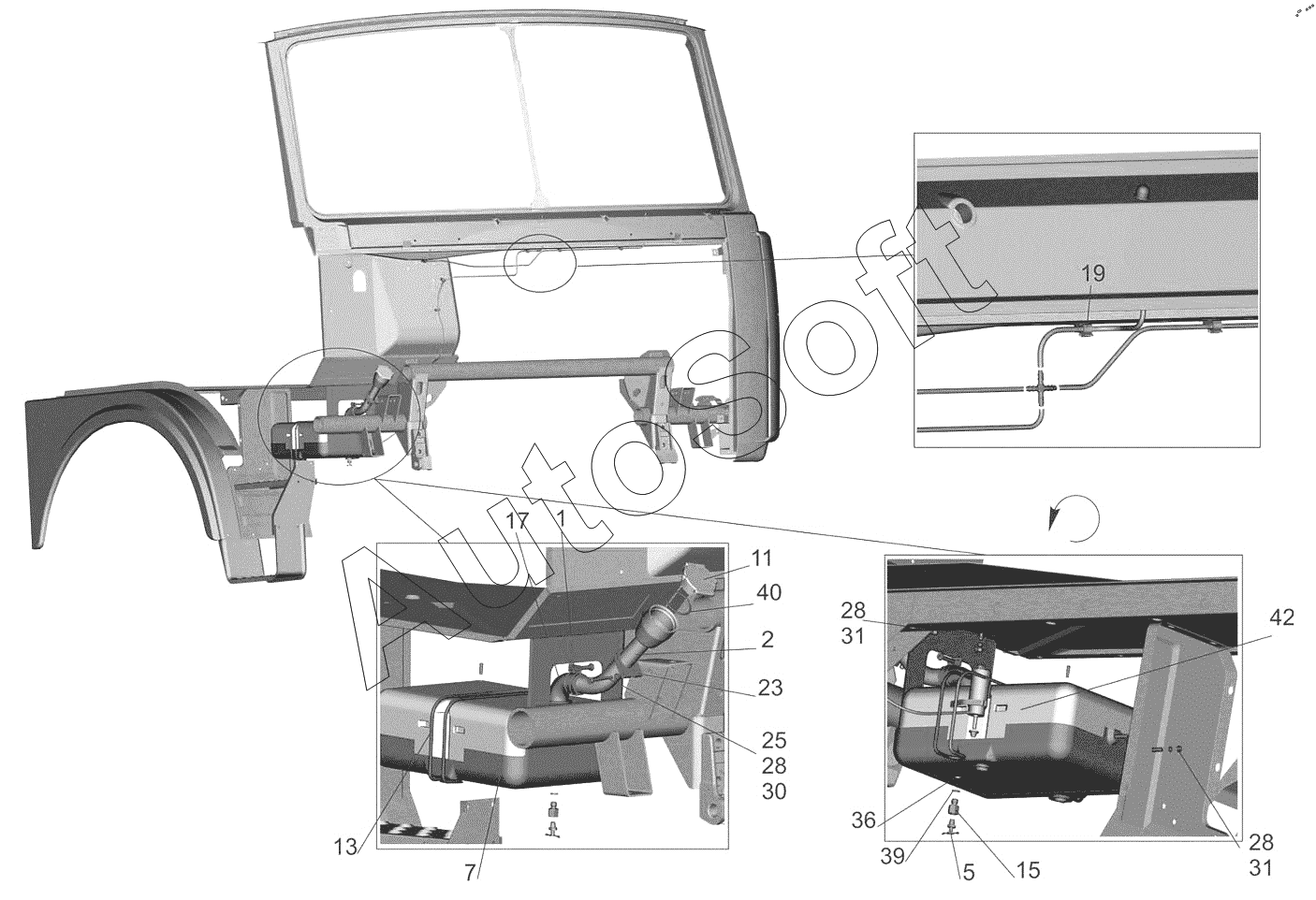 AutoSoft

19

17
1
11
40
2
23
25
28
30
13
7

28
31
42
36
39
5
15
28
31