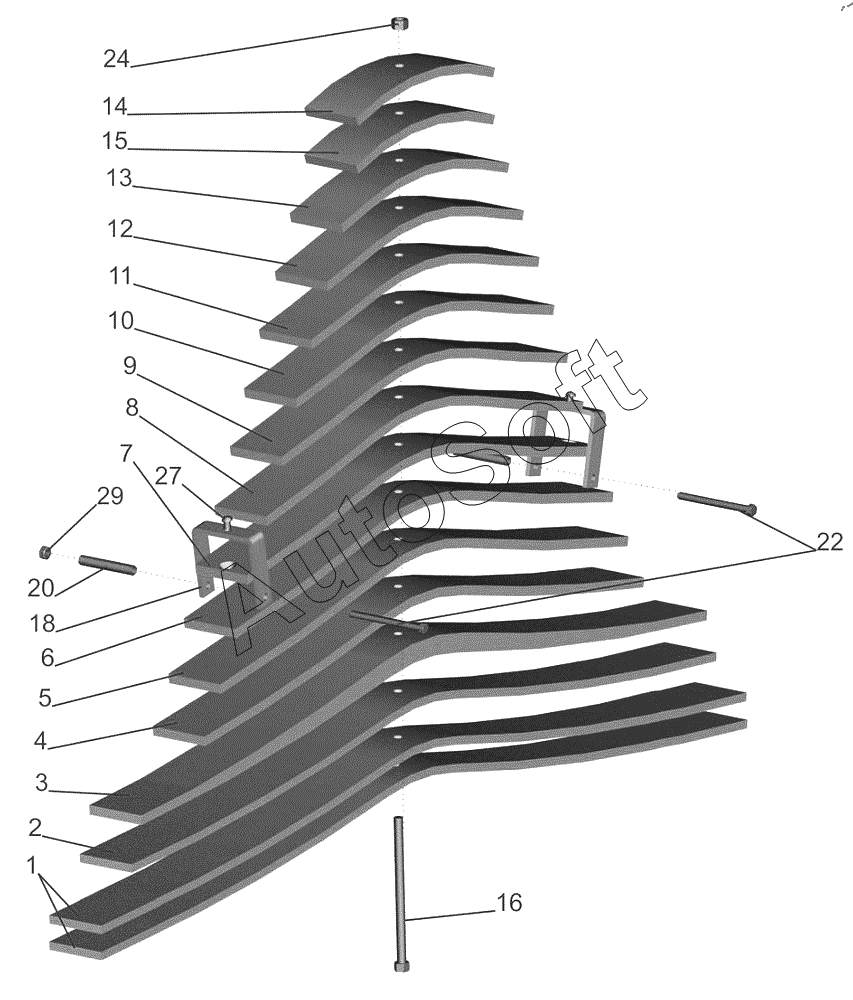 24
14
15
13
12
11
10
9
8
7
27
29
20
18
6
5
4
3
2
1
22
16
AutoSoft