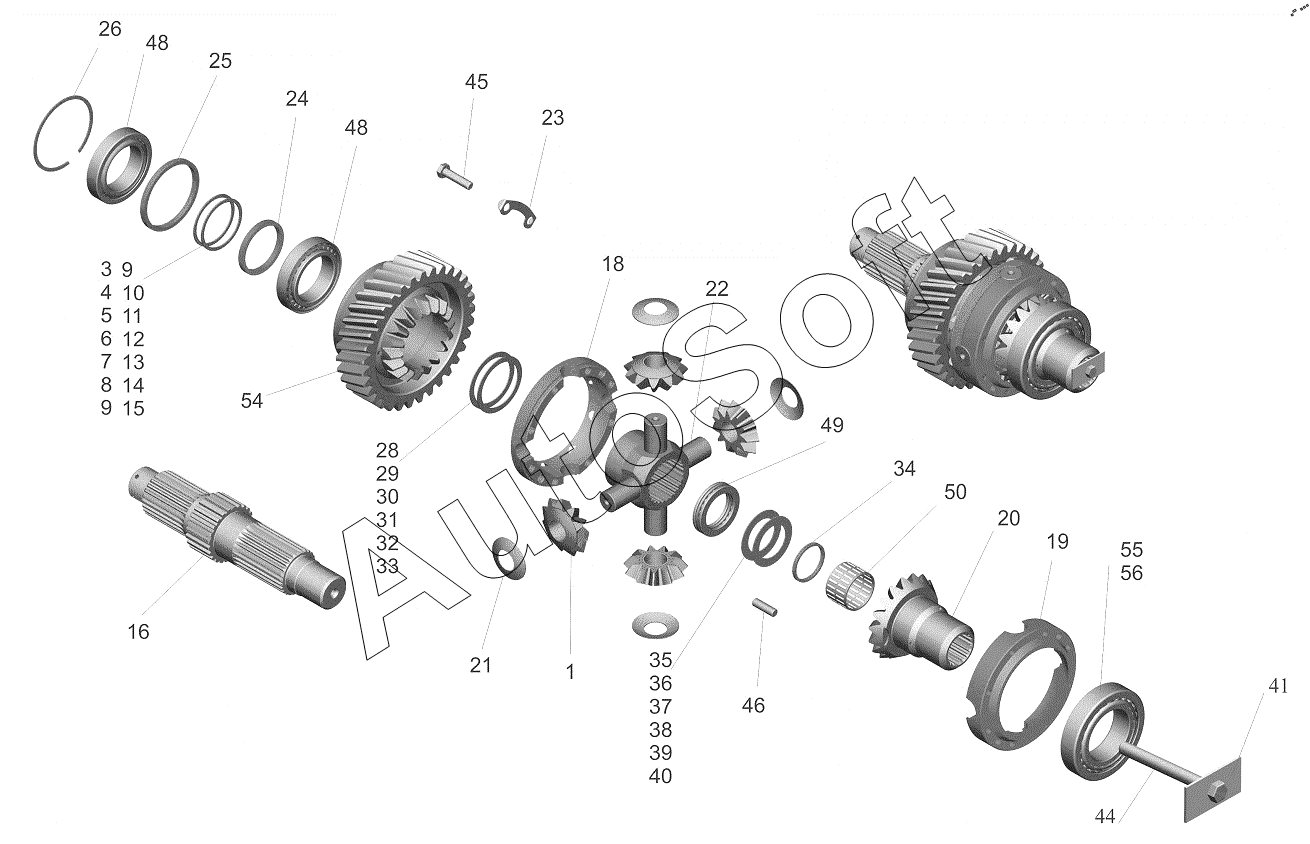 26
48
25
24
48
45
23
3 9
4 10
5 11
6 12
7 13
8 14
9 15
54
18
22
28
29
30
31
32
33
49
34
50
20
19
55
56
16
21
1
35
36
37
38
39
40
46
41
44
AutoSoft