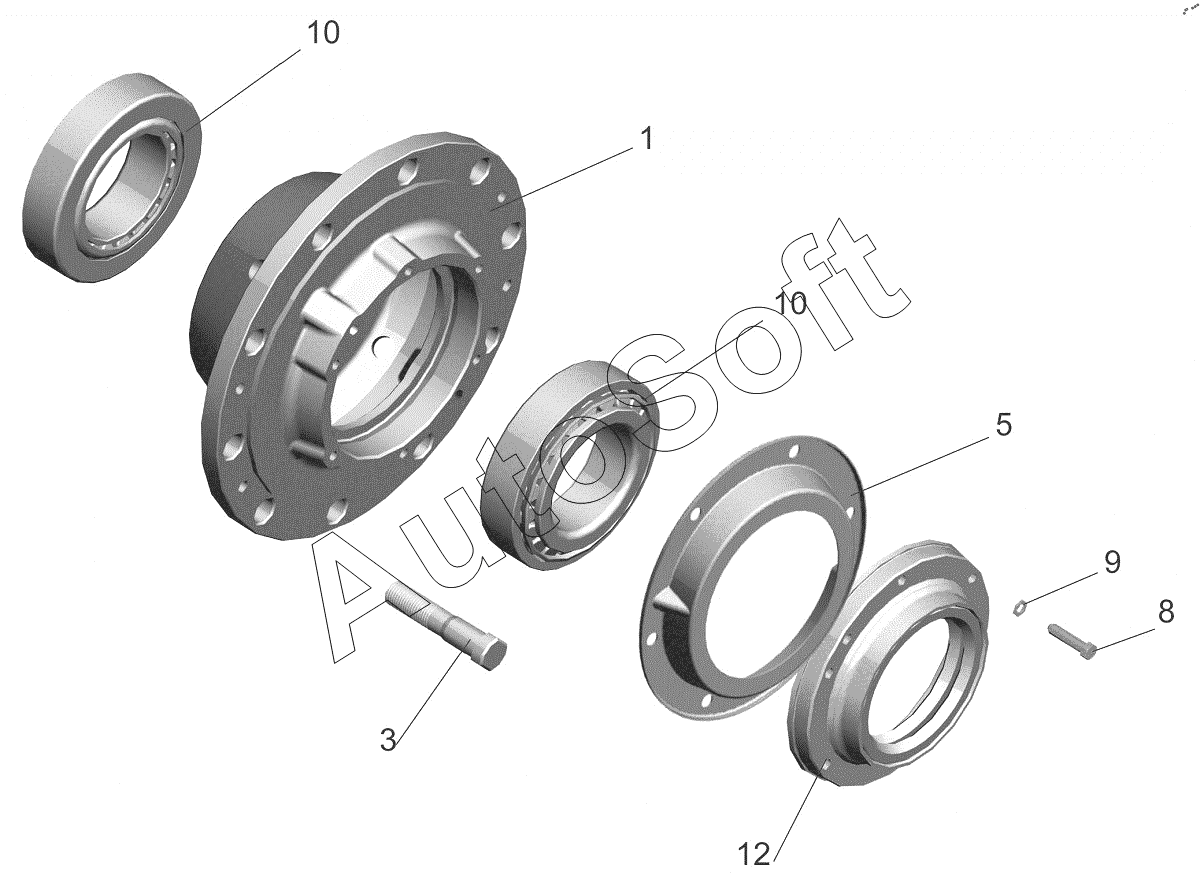 10

1

10

AutoSoft

5

9

8

3

12