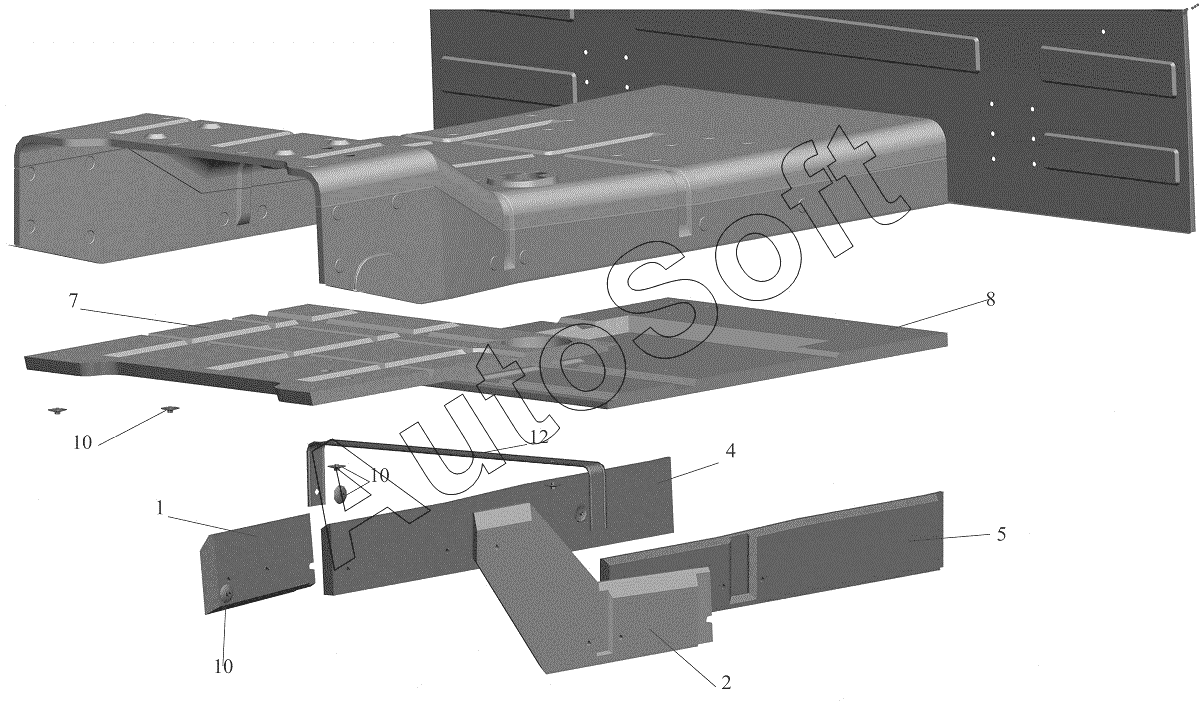 AutoSoft

7
8
10
12
10
4
1
5
10
2