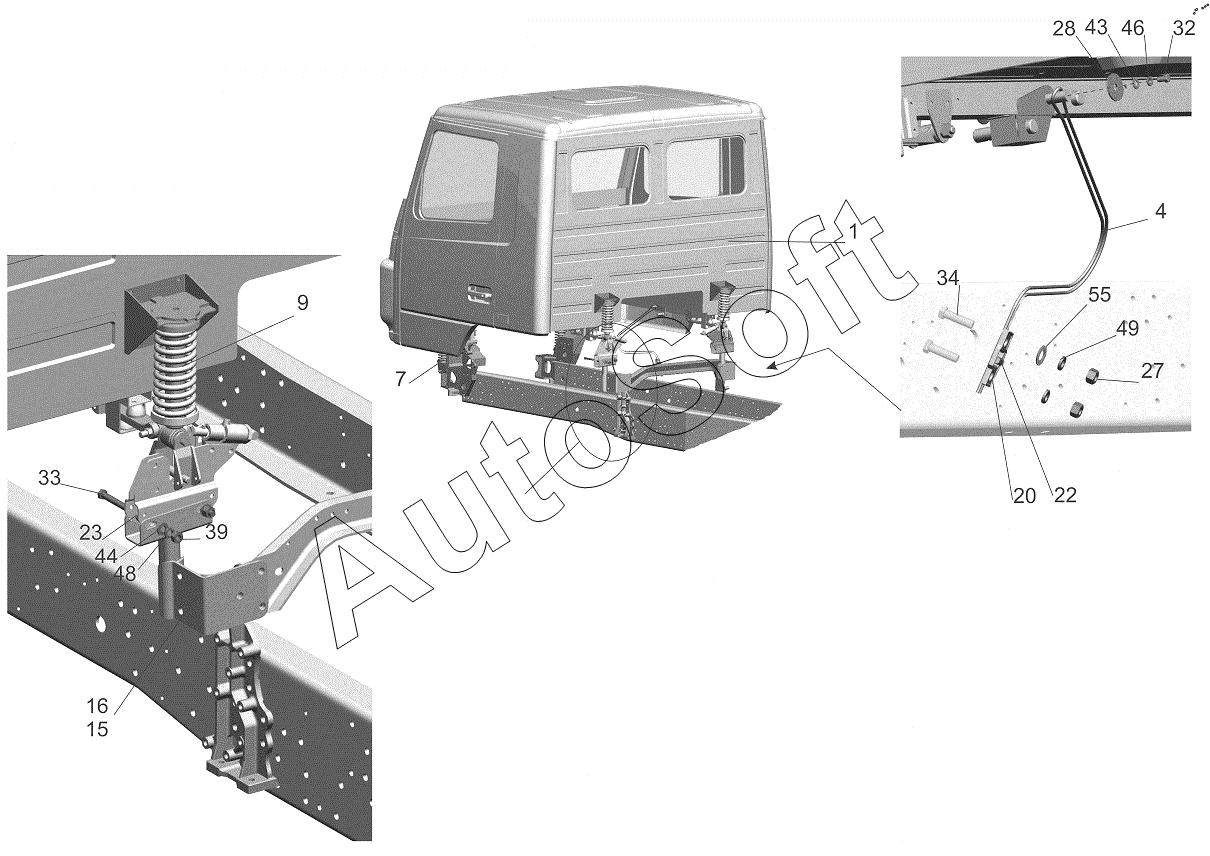 28 43 46 32

4

1

34

55

49

27

20 22

9

7

33

23

44

39

48

16
15

AutoSoft