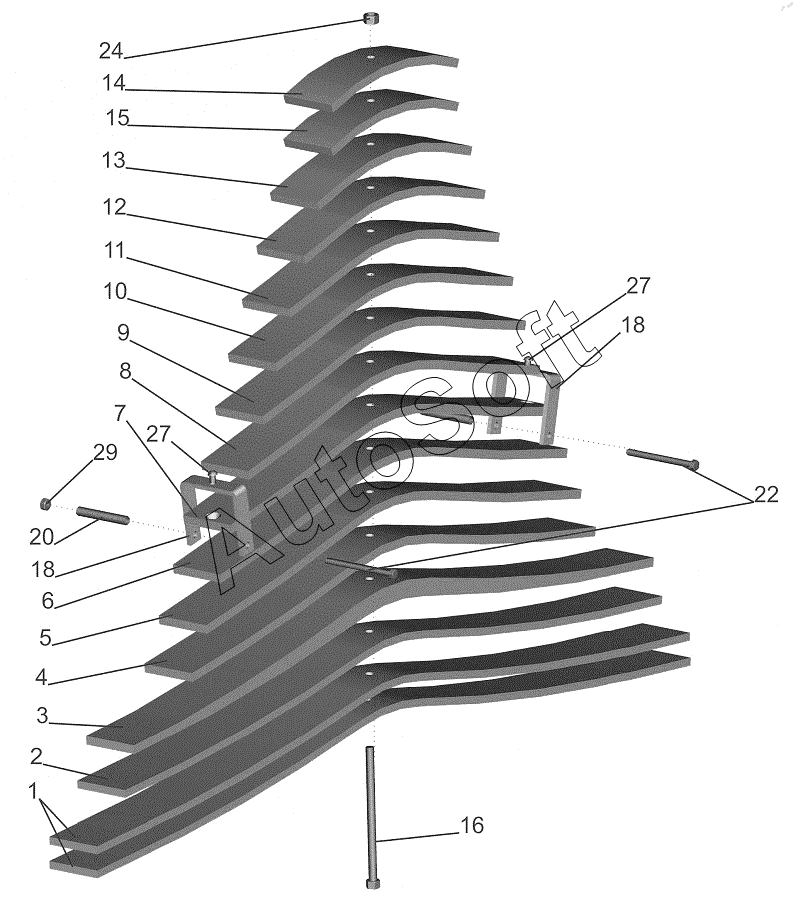 24
14
15
13
12
11
10
9
8
7
27
29
20
18
6
5
4
3
2
1
27
18
22
16
AutoSoft