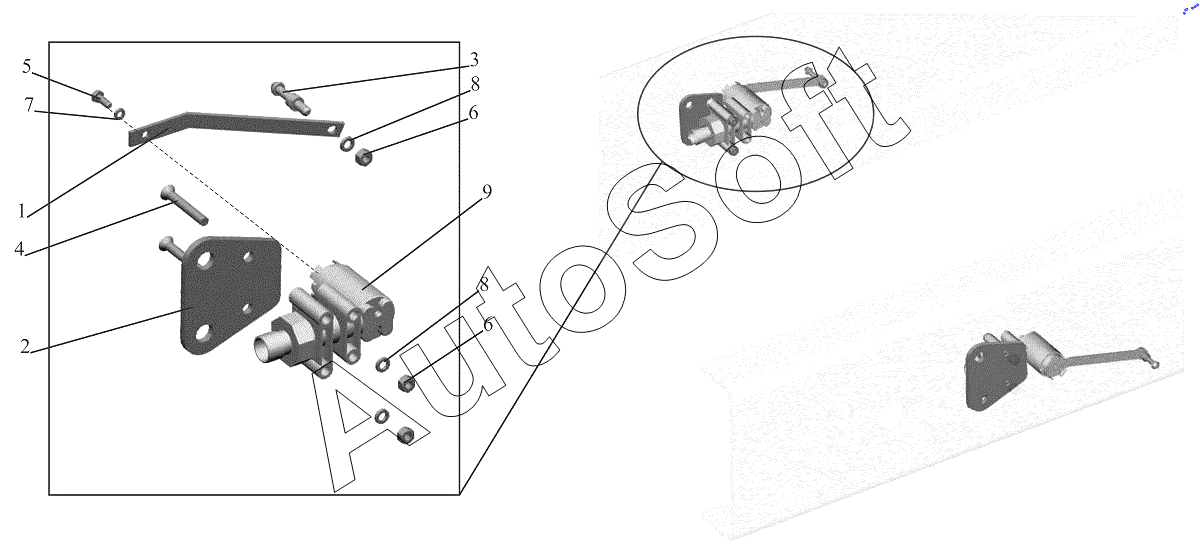 5
7
1
4
2
3
8
6
9
8
6
AutoSoft