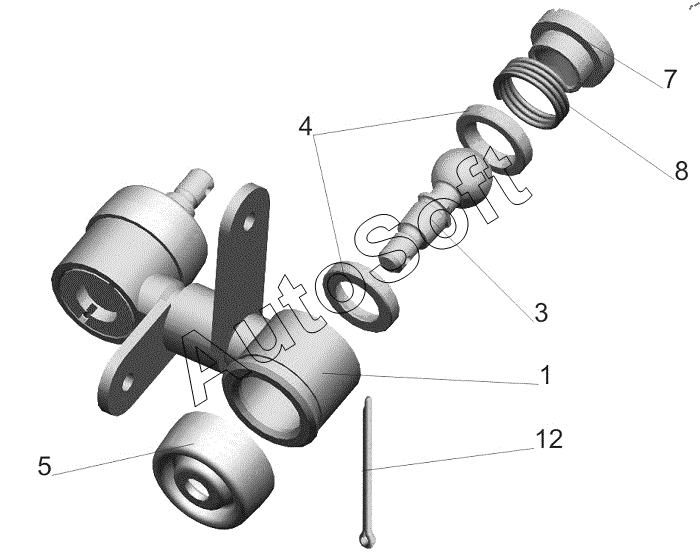 7
4
8
Auto-Soft
3
1
12
5