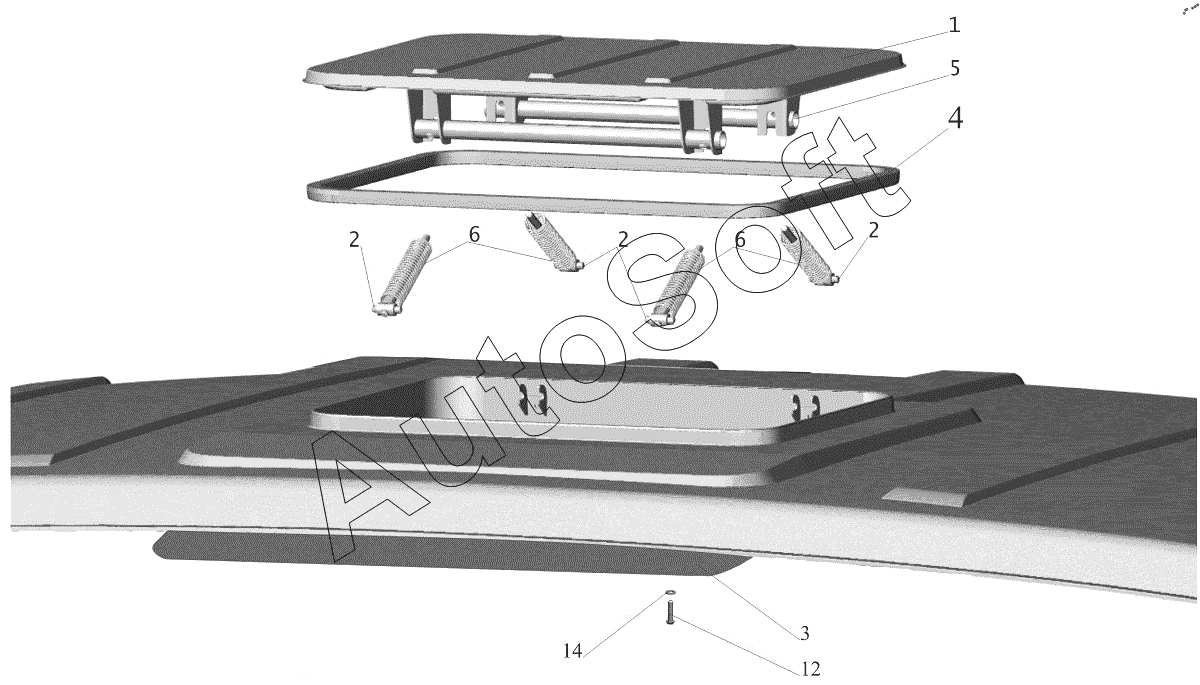 1
5
4
2
6
2
6
2
AutoSoft
3
14
12