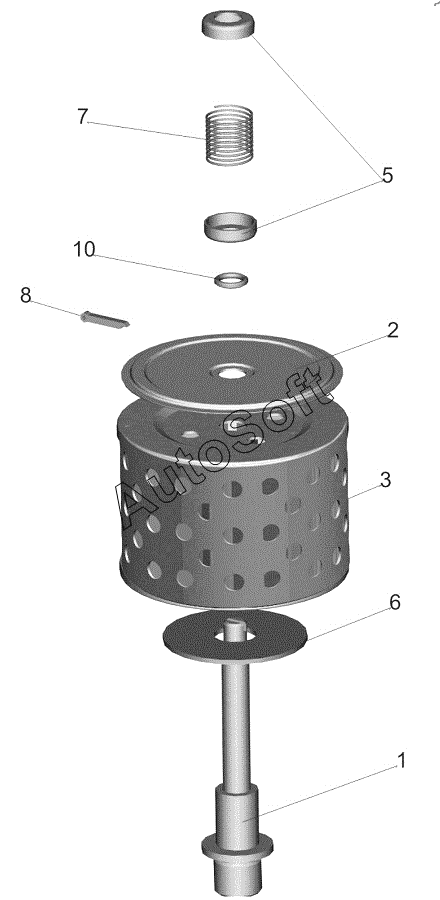 7
5
10
8
2
AutoSoft
3
6
1