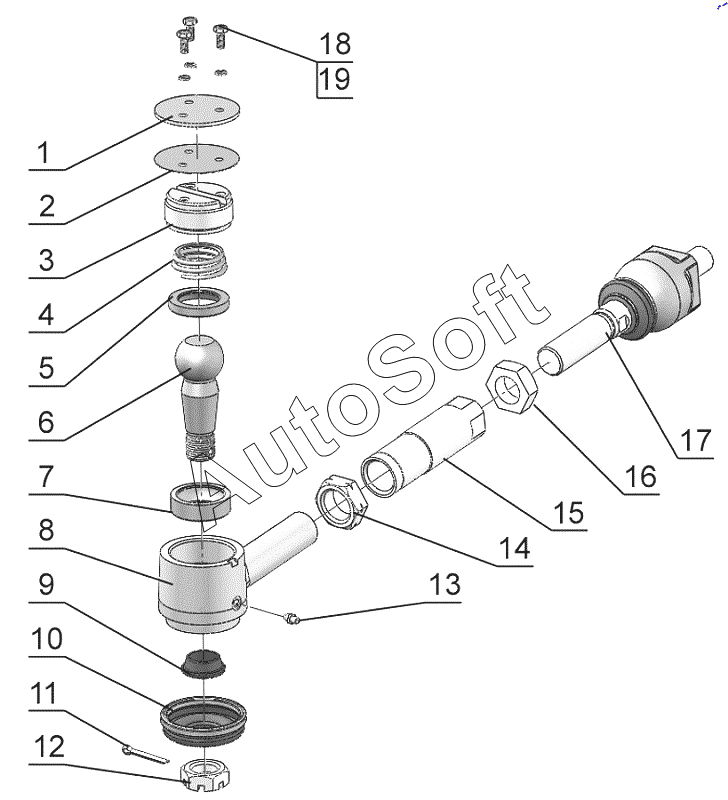 18
19
1
2
3
4
5
6
7
8
9
10
11
12
13
14
15
16
17
AutoSoft