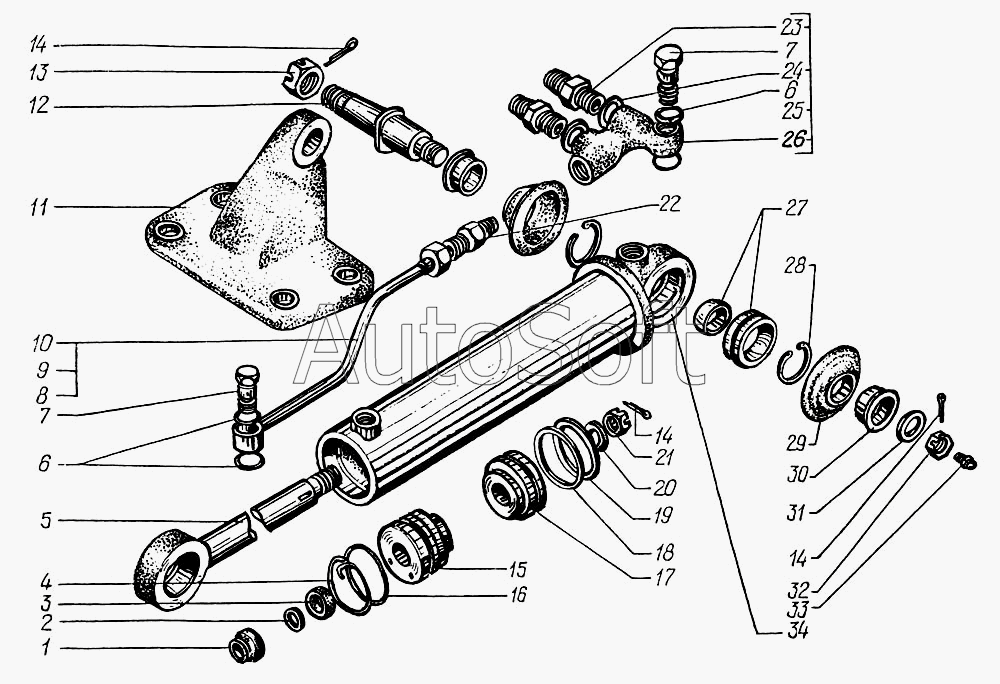 14
13
12
11
10
9
8
7
6
5
4
3
2
1
23
7
24
6
25
26
22
27
28
29
30
31
14
32
33
34
14
21
20
19
18
17
15
16
AutoSoft