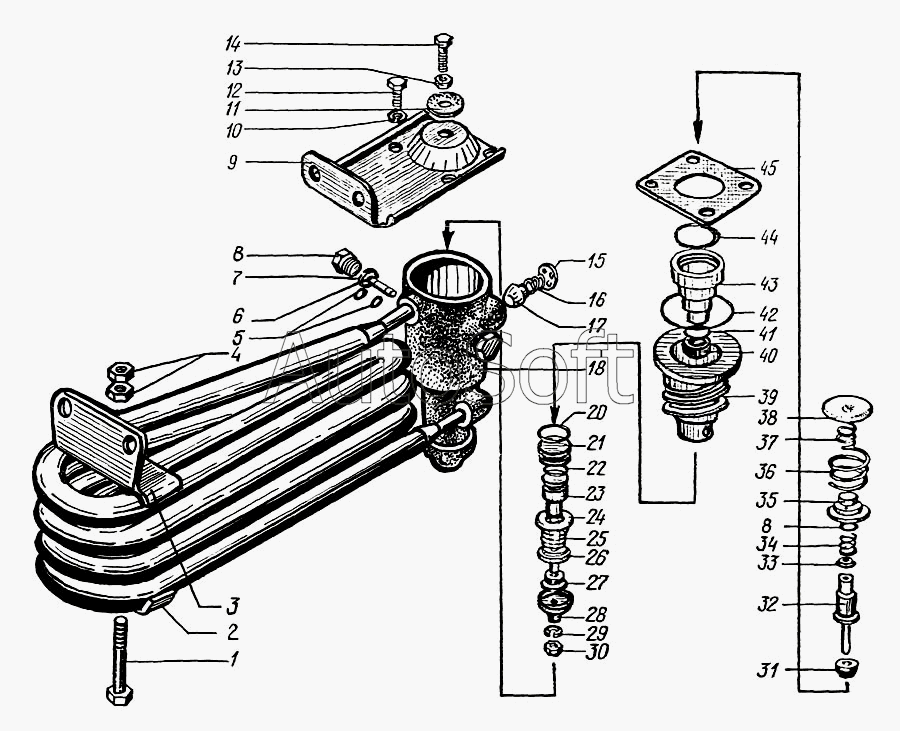 14
13
12
11
10
9
8
7
6
5
4
3
2
1
15
16
17
18
20
21
22
23
24
25
26
27
28
29
30
45
44
43
42
41
40
39
38
37
36
35
8
34
33
32
31
AutoSoft