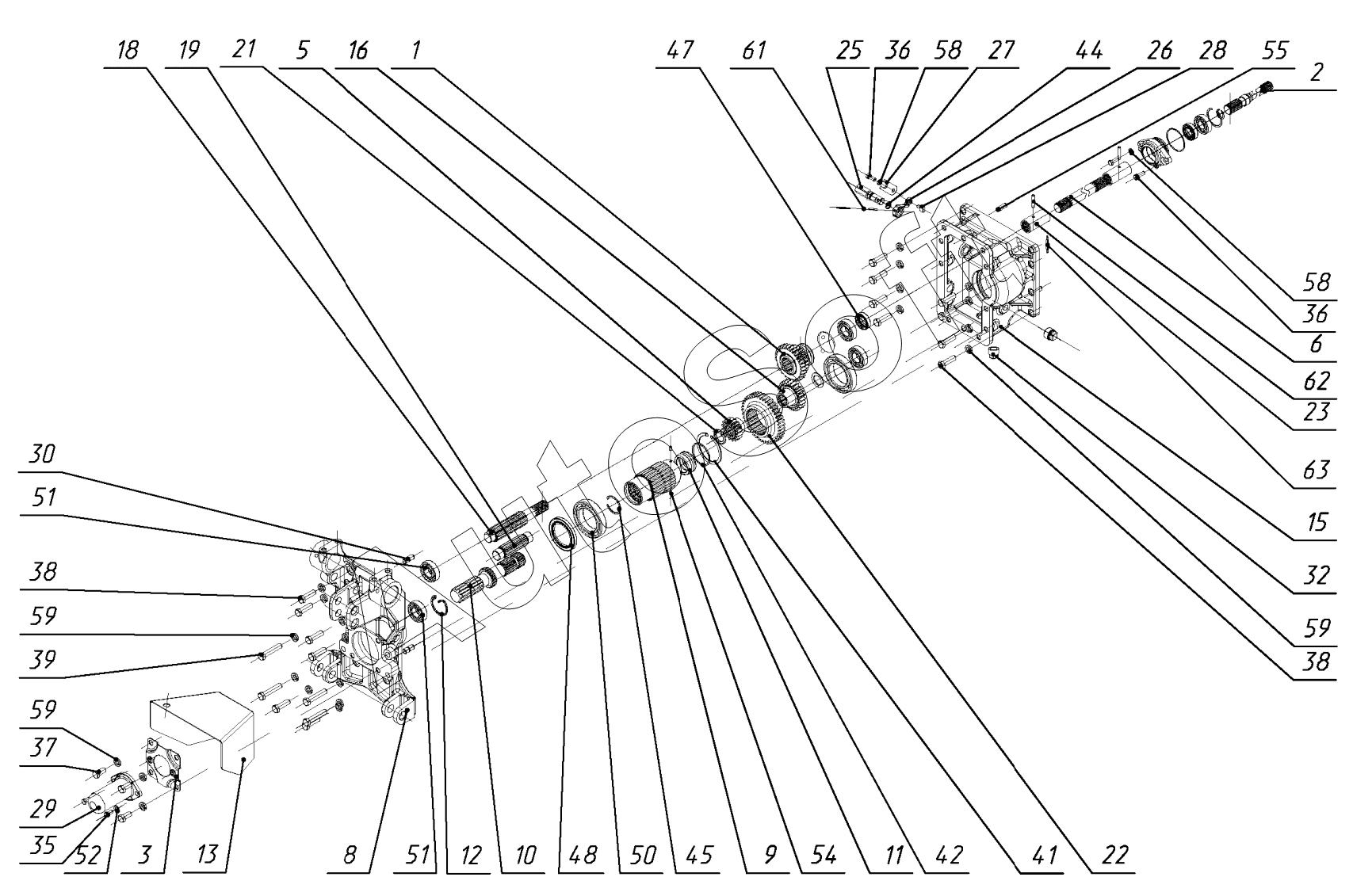 18 19 21 5 16 1 47 61 25 36 58 27 44 26 28 55 2

58
36
6
62
23
63
15
32
59
38

30
51
38
59
39
59
37
29
35

52 3 13 8 51 12 10 48 50 45 9 54 11 42 41 22