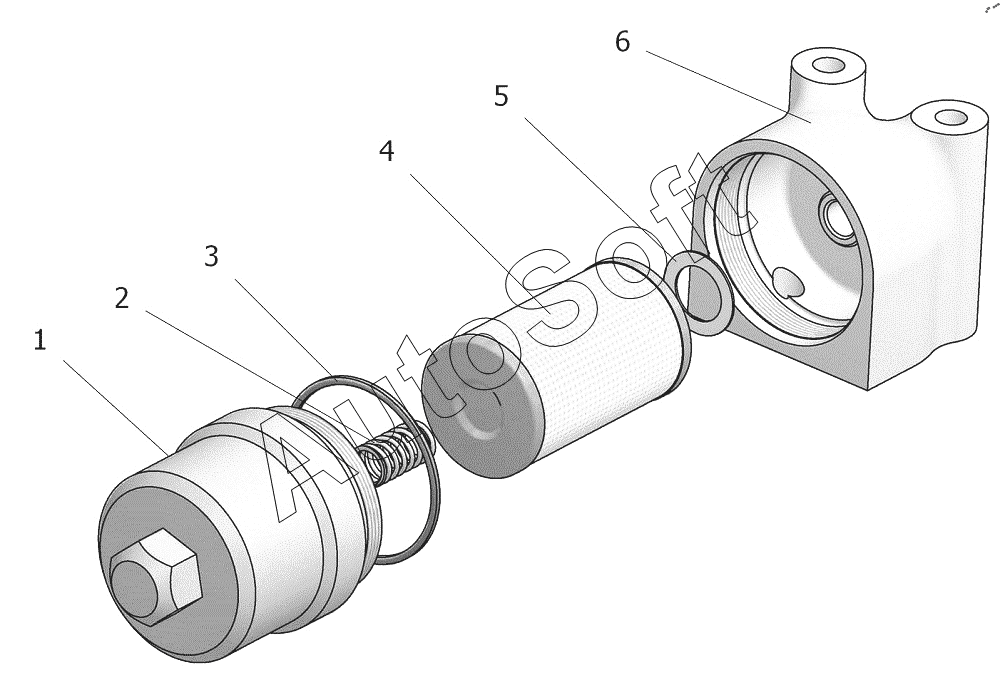 6
5
4
3
2
1
AutoSoft