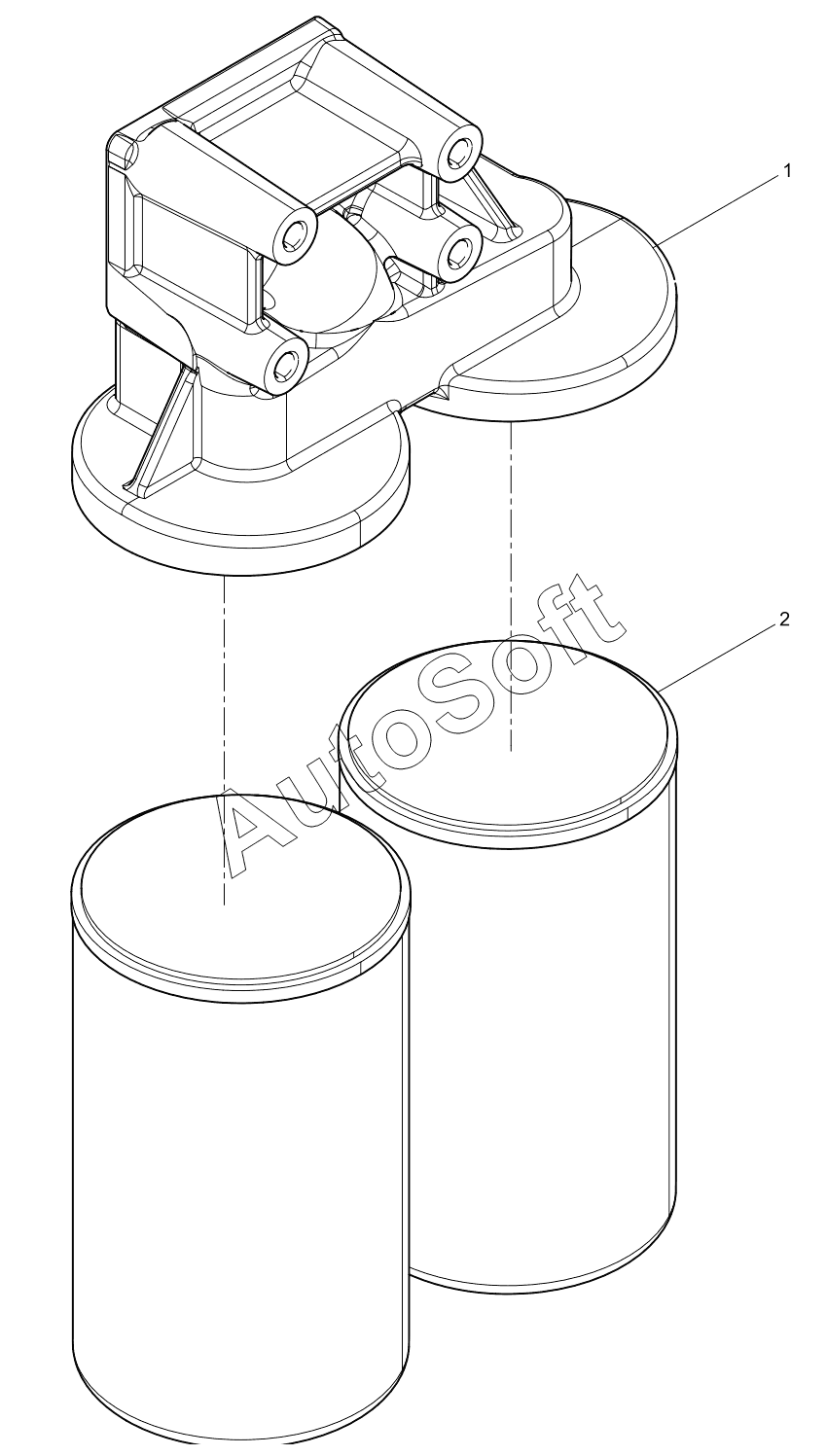 1

2

AutoSoft