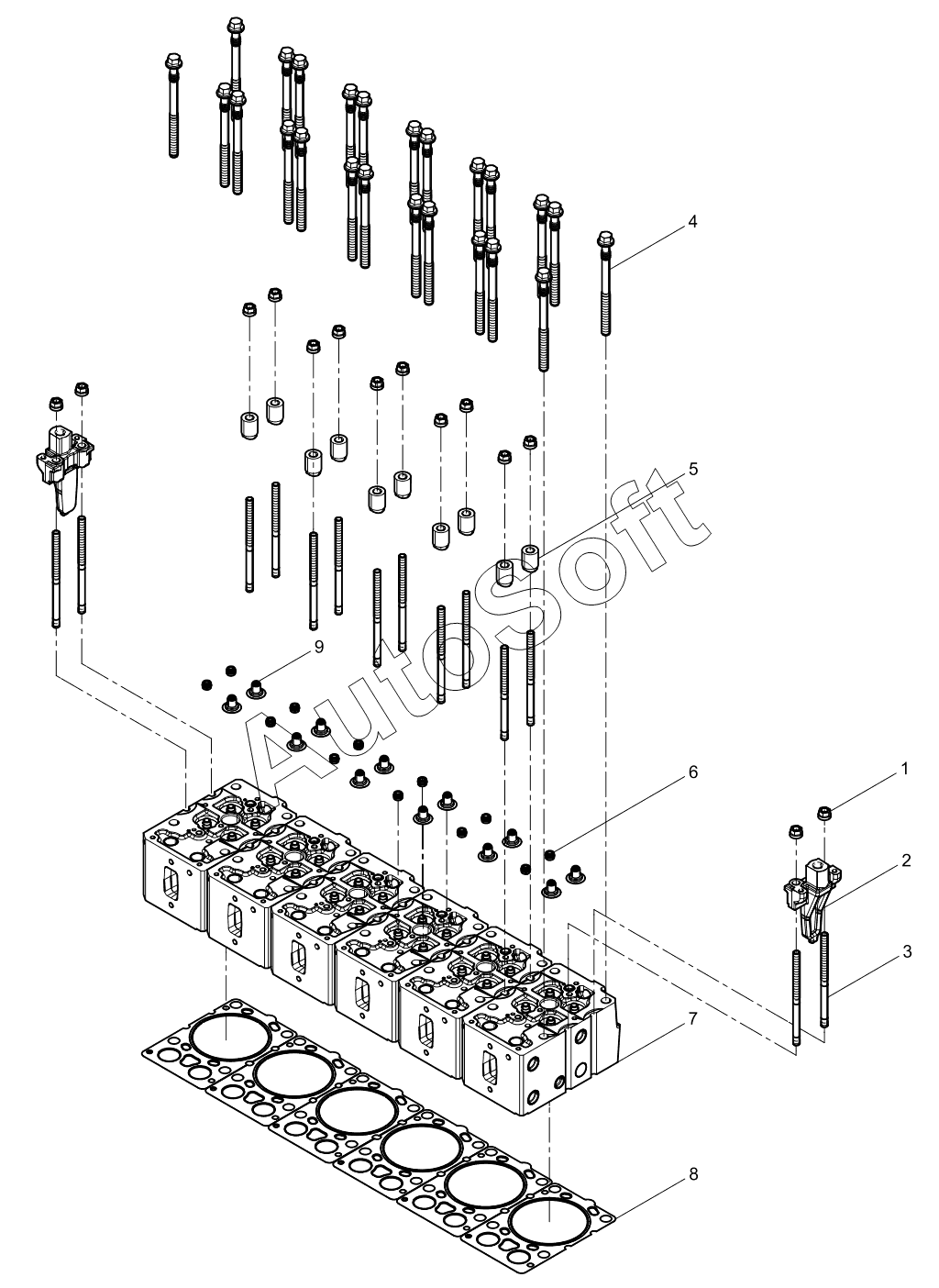 4
5
AutoSoft
9
6
1
2
3
7
8