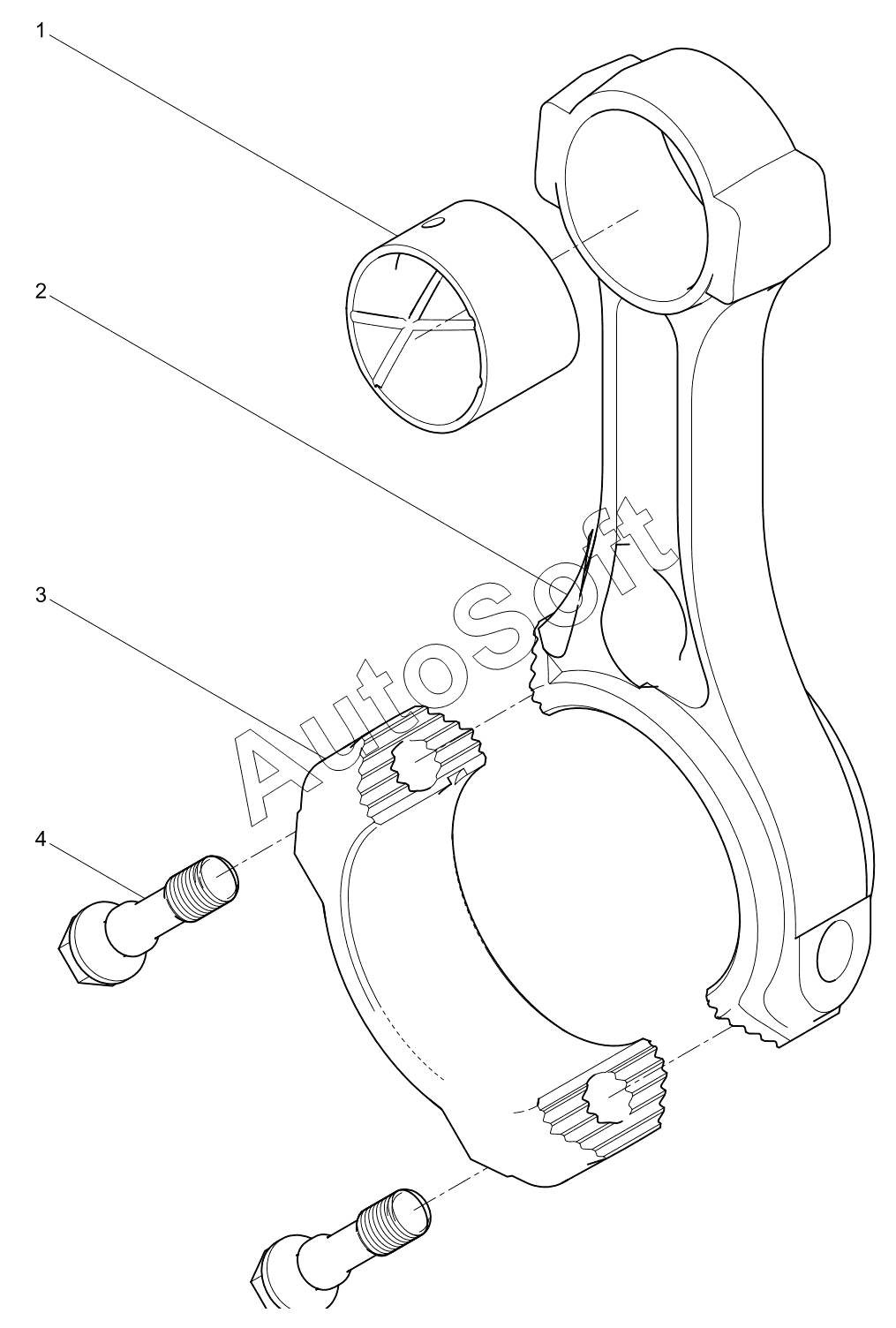 1
2
3
4
AutoSoft