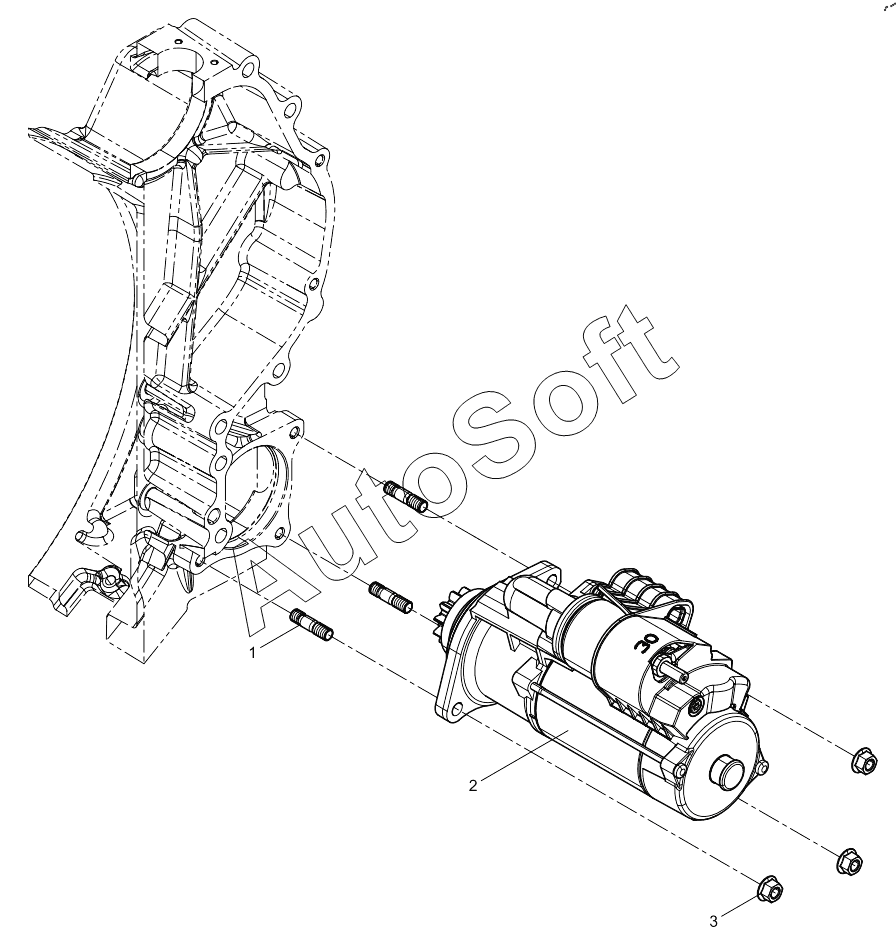 AutoSoft

30

1

2

3