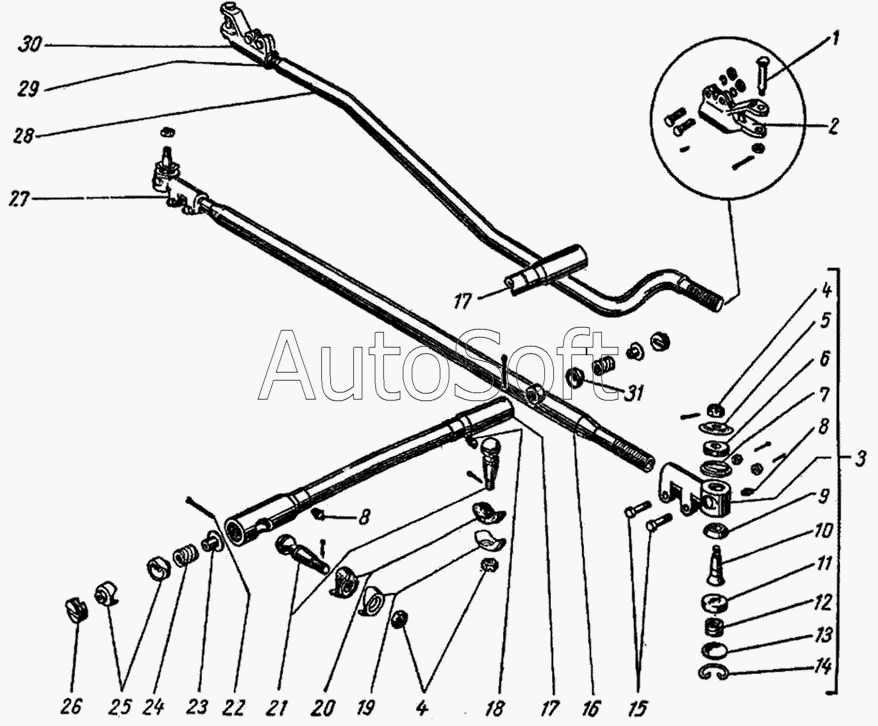 30
29
28
27
1
2
17
AutoSoft
31
4
5
6
7
8
3
9
10
11
12
13
14
8
26
25
24
23
22
21
20
19
4
18
17
16
15