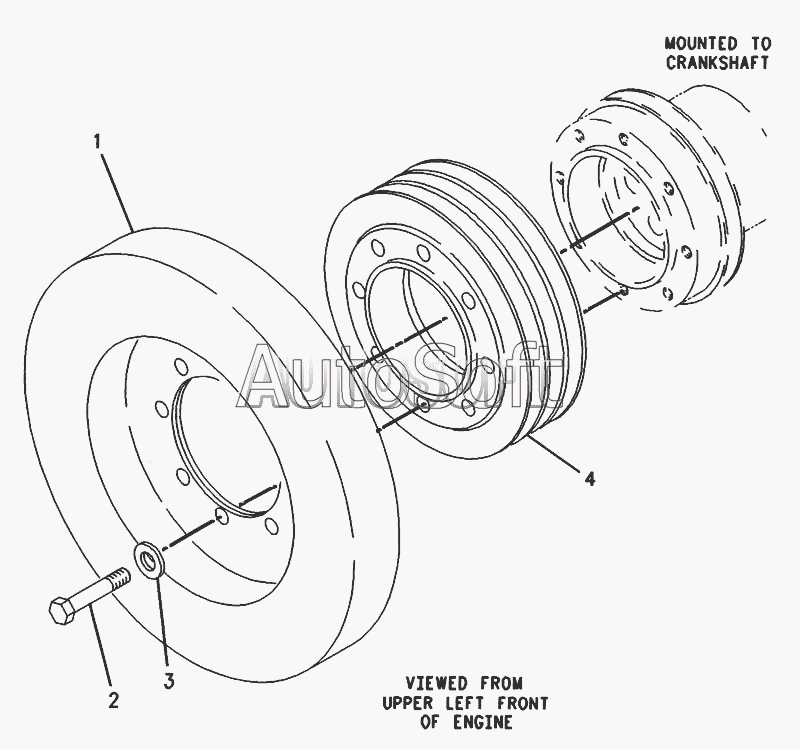 MOUNTED TO CRANKSHAFT

1

AutoSoft

4

2

3

VIEWED FROM UPPER LEFT FRONT OF ENGINE