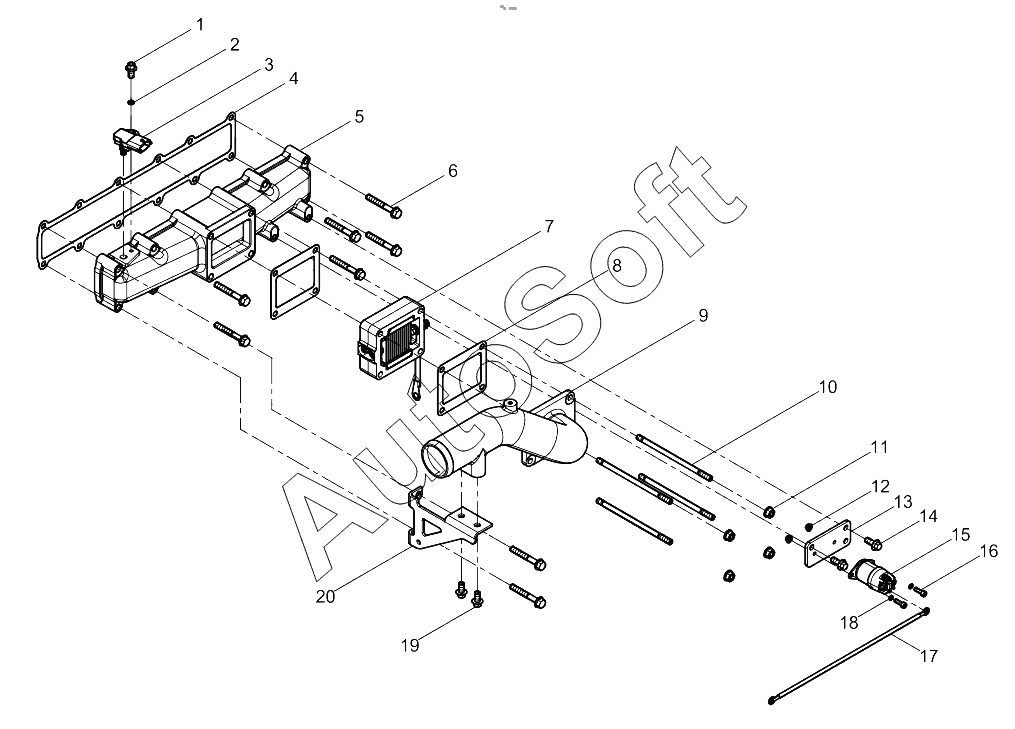 1
2
3
4
5
6
7
8
9
10
11
12
13
14
15
16
17
18
19
20
AutoSoft