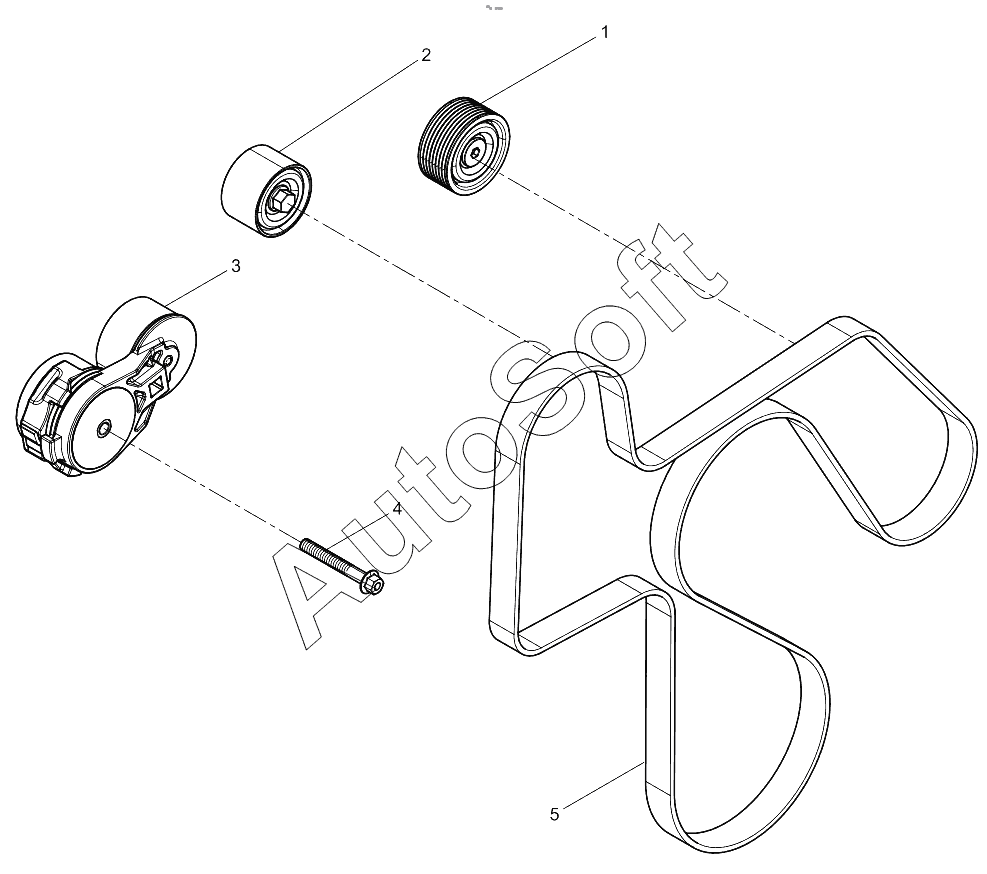 1
2
3
4
5
AutoSoft