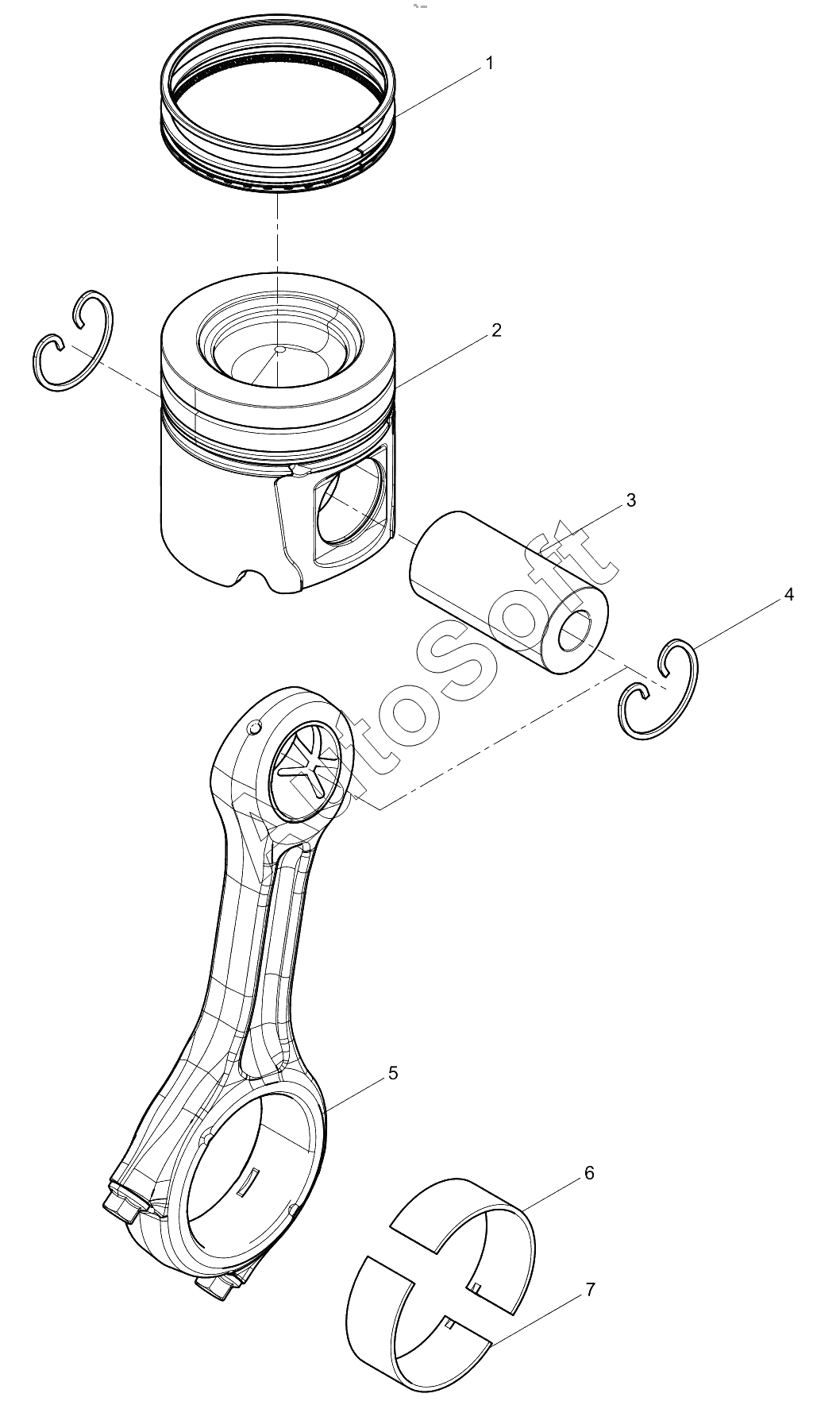 1
2
3
4
AutoSoft
5
6
7