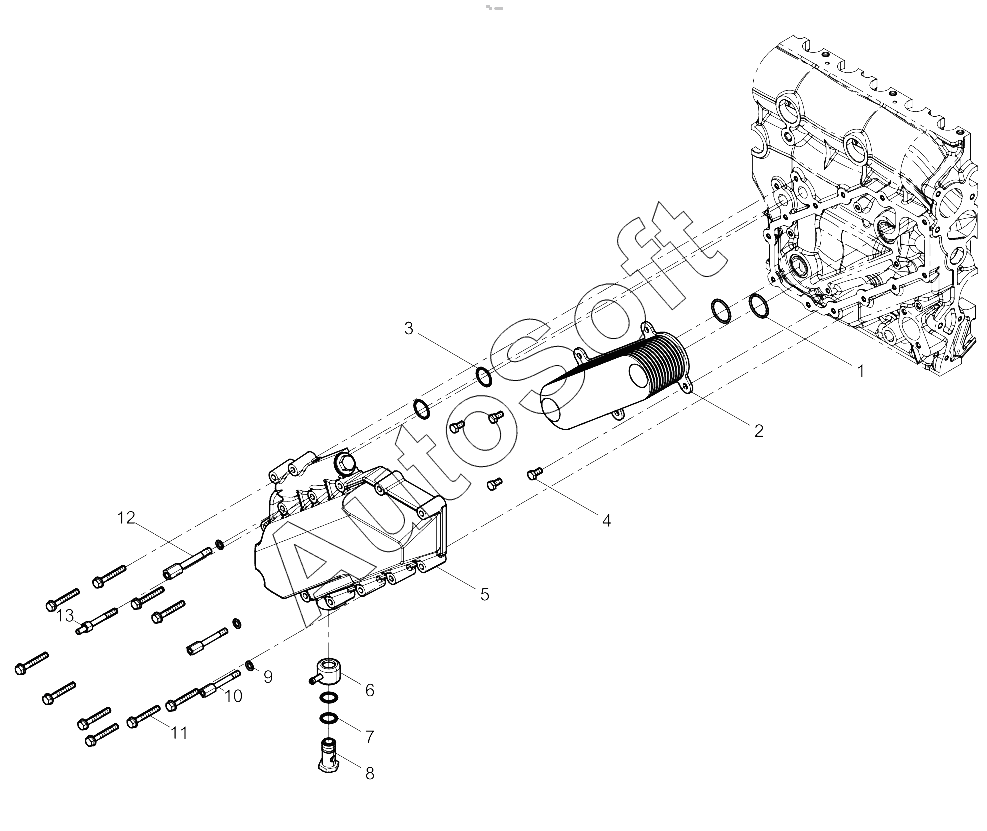 AutoSoft

1
2
3
4
5
6
7
8
9
10
11
12
13