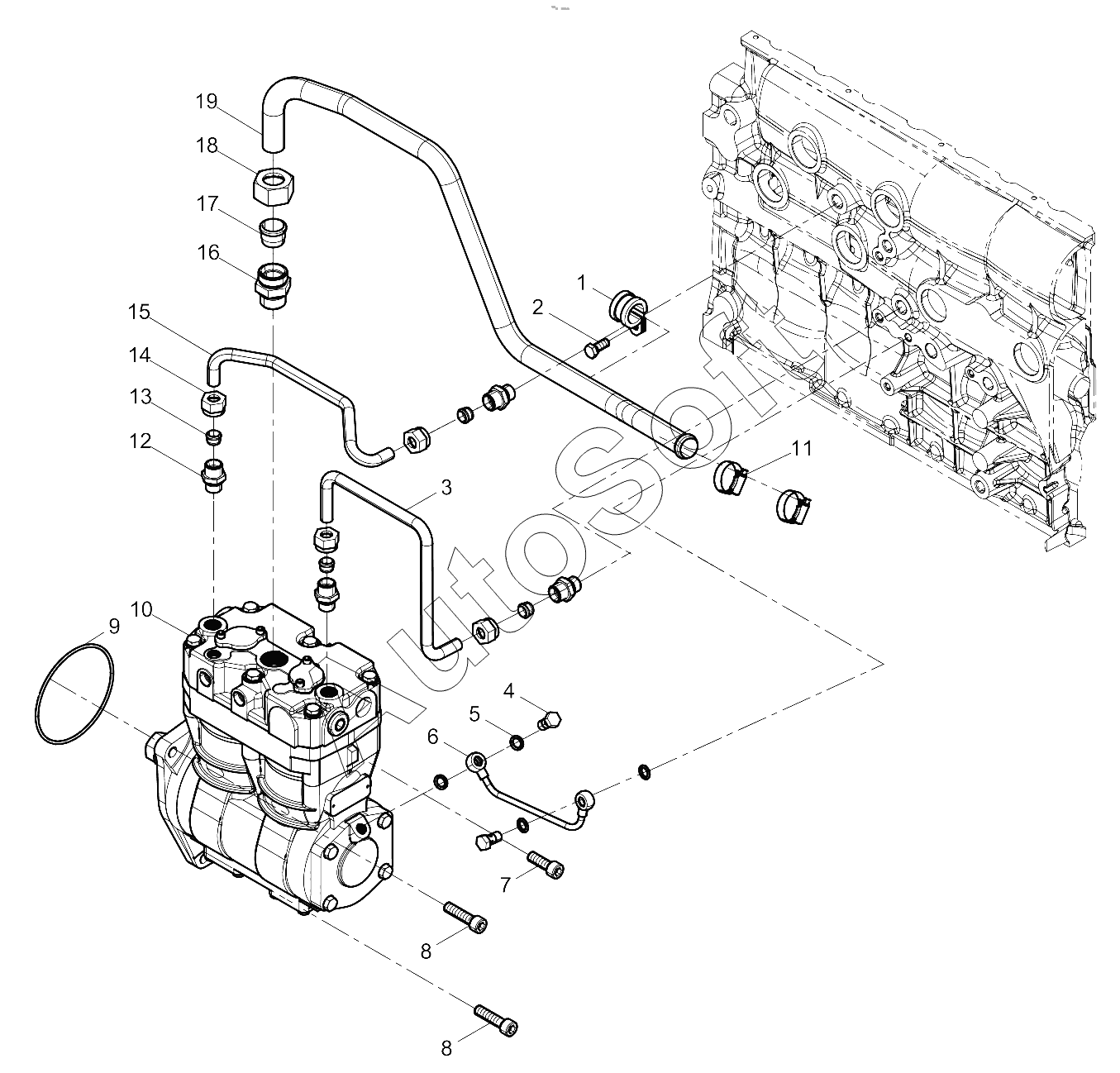 19
18
17
16
15
14
13
12
1
2
3
11
10
9
4
5
6
7
8
8
AutoSoft