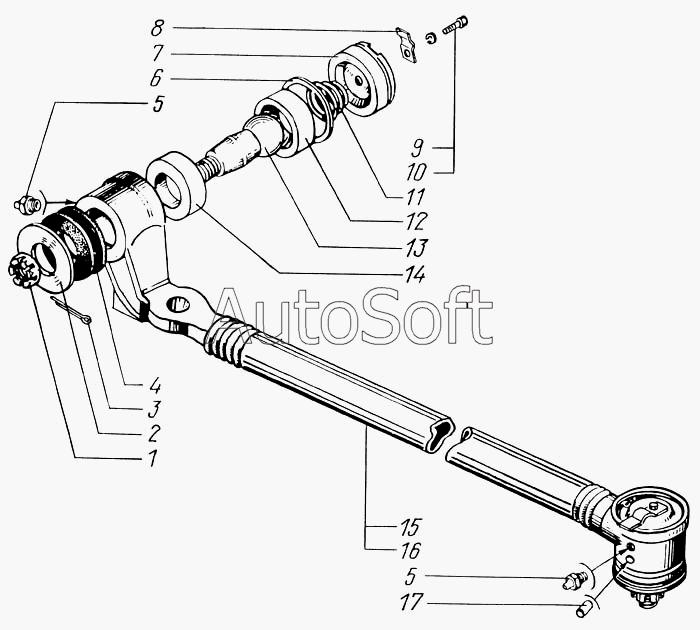 8
7
6
5
9
10
11
12
13
14
AutoSoft
4
3
2
1
15
16
5
17