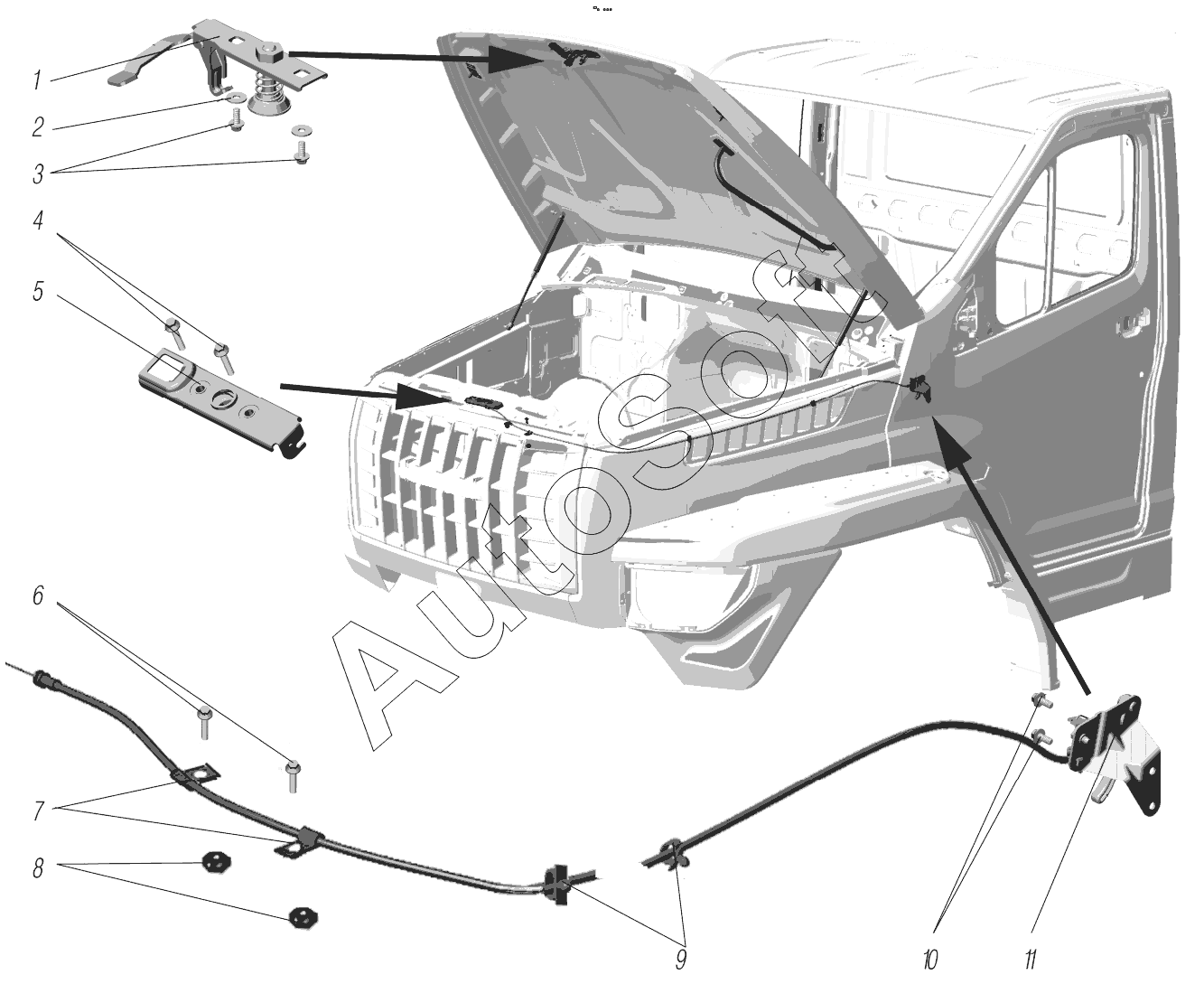 1
2
3
4
5
6
7
8
9
10
11
AutoSoft