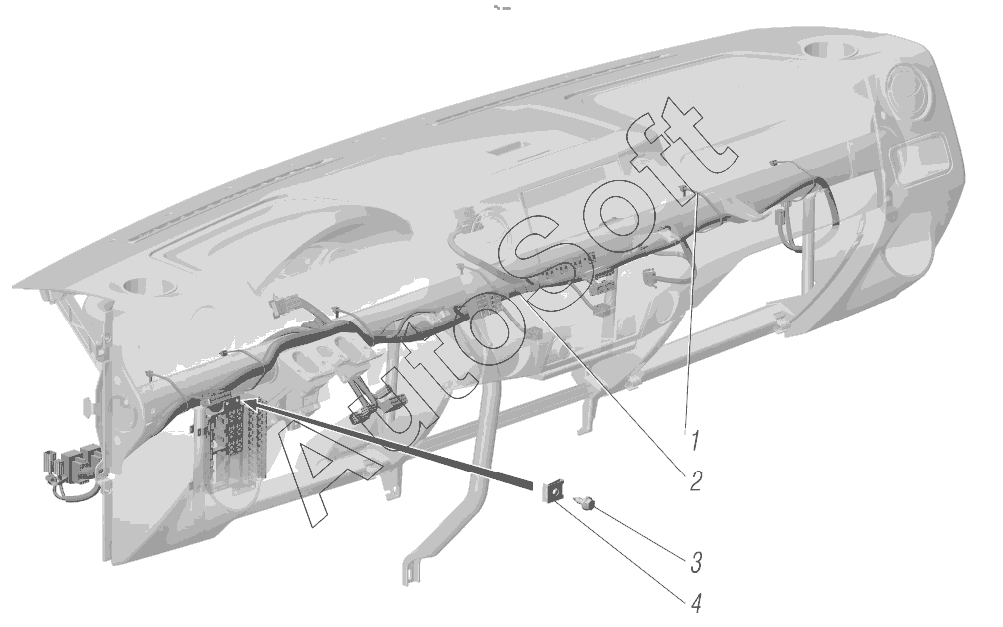 AutoSoft

1
2
3
4