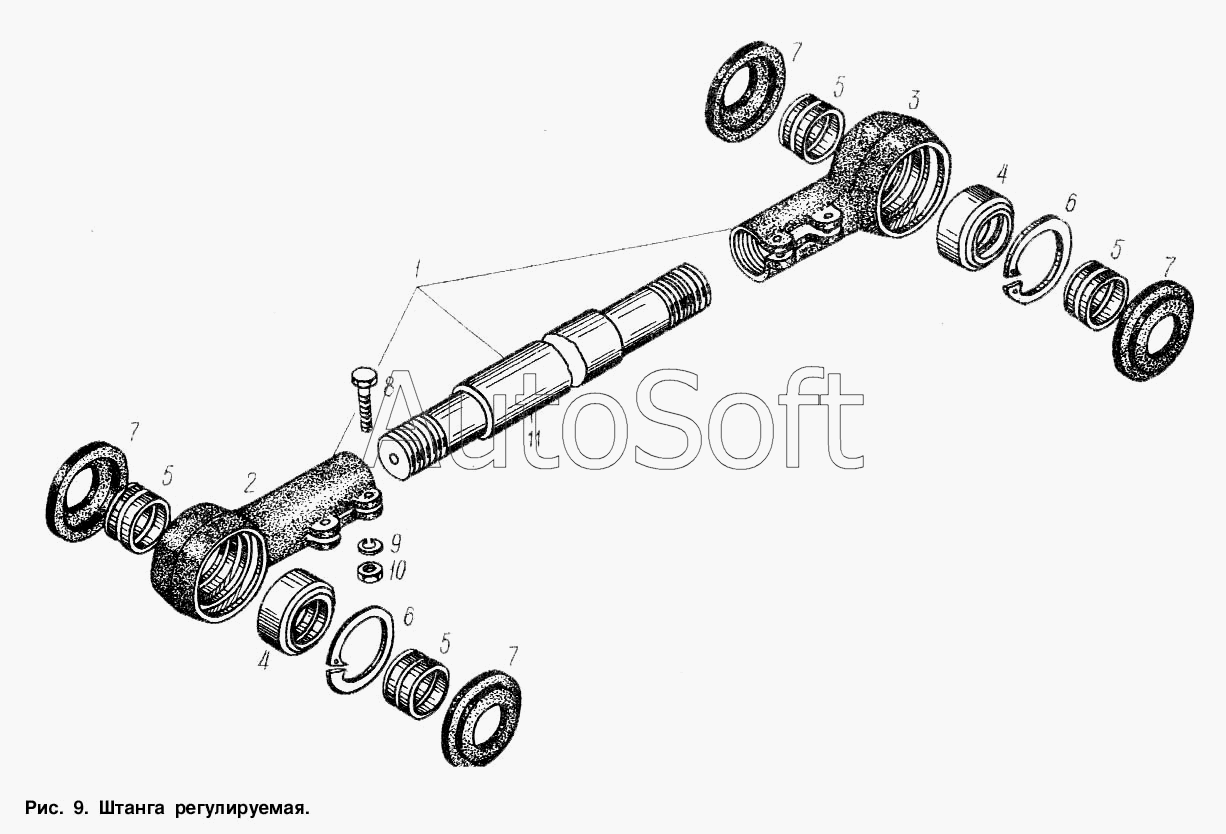 7
5
3
4
6
5
7
1
8
AutoSoft
11
7
5
2
9
10
4
6
5
7

Рис. 9. Штанга регулируемая.