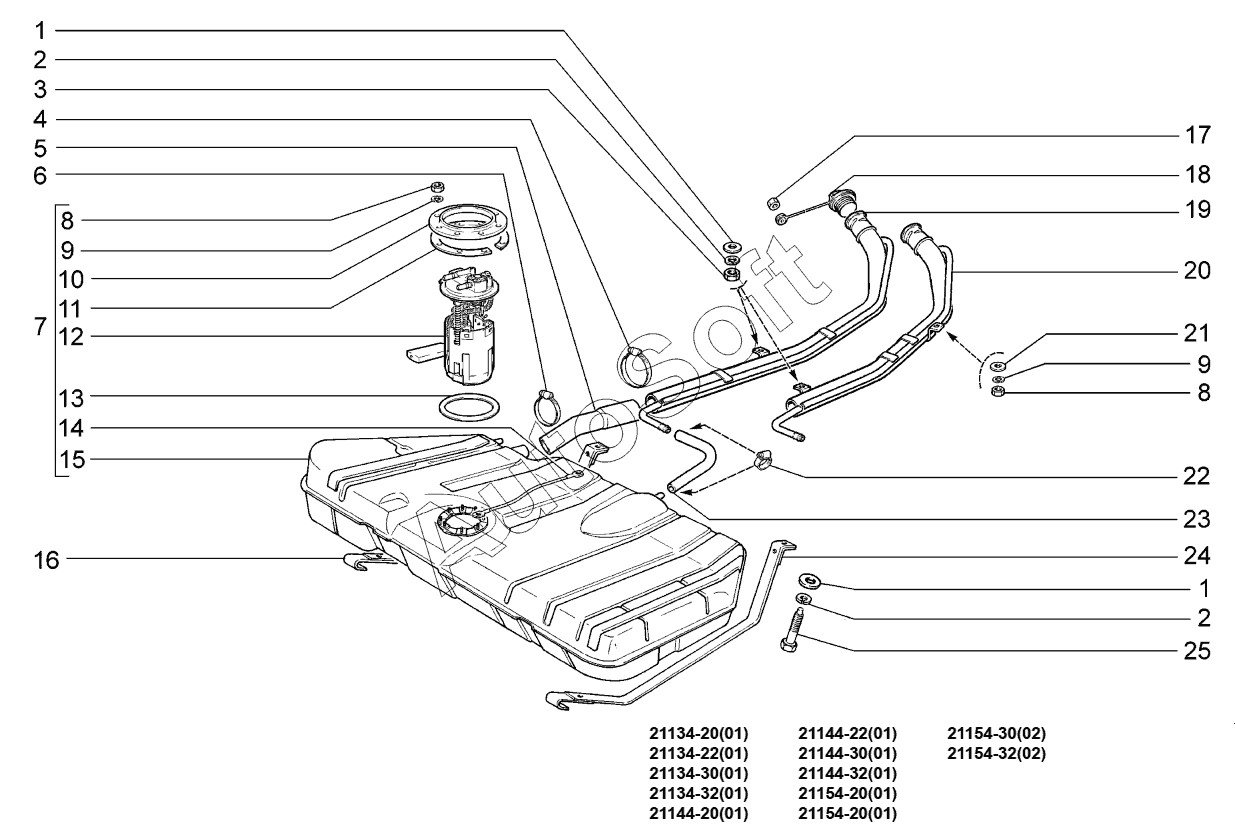 1
2
3
4
5
6
7
8
9
10
11
12
13
14
15
16

17
18
19
20
21
9
8
22
23
24
1
2
25

AutoSoft

21134-20(01)
21134-22(01)
21134-30(01)
21134-32(01)
21144-20(01)

21144-22(01)
21144-30(01)
21144-32(01)
21154-20(01)
21154-20(01)

21154-30(02)
21154-32(02)