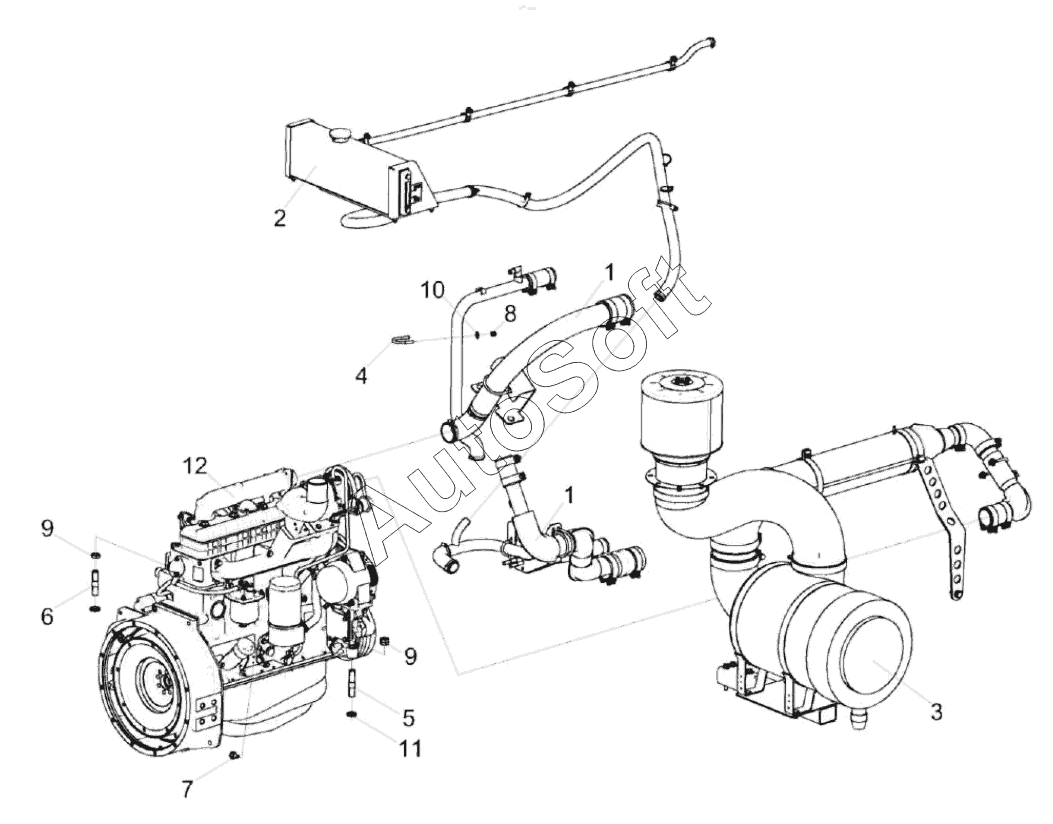 2

10

1

8

4

AutoSoft

12

1

9

6

9

5

11

7

3