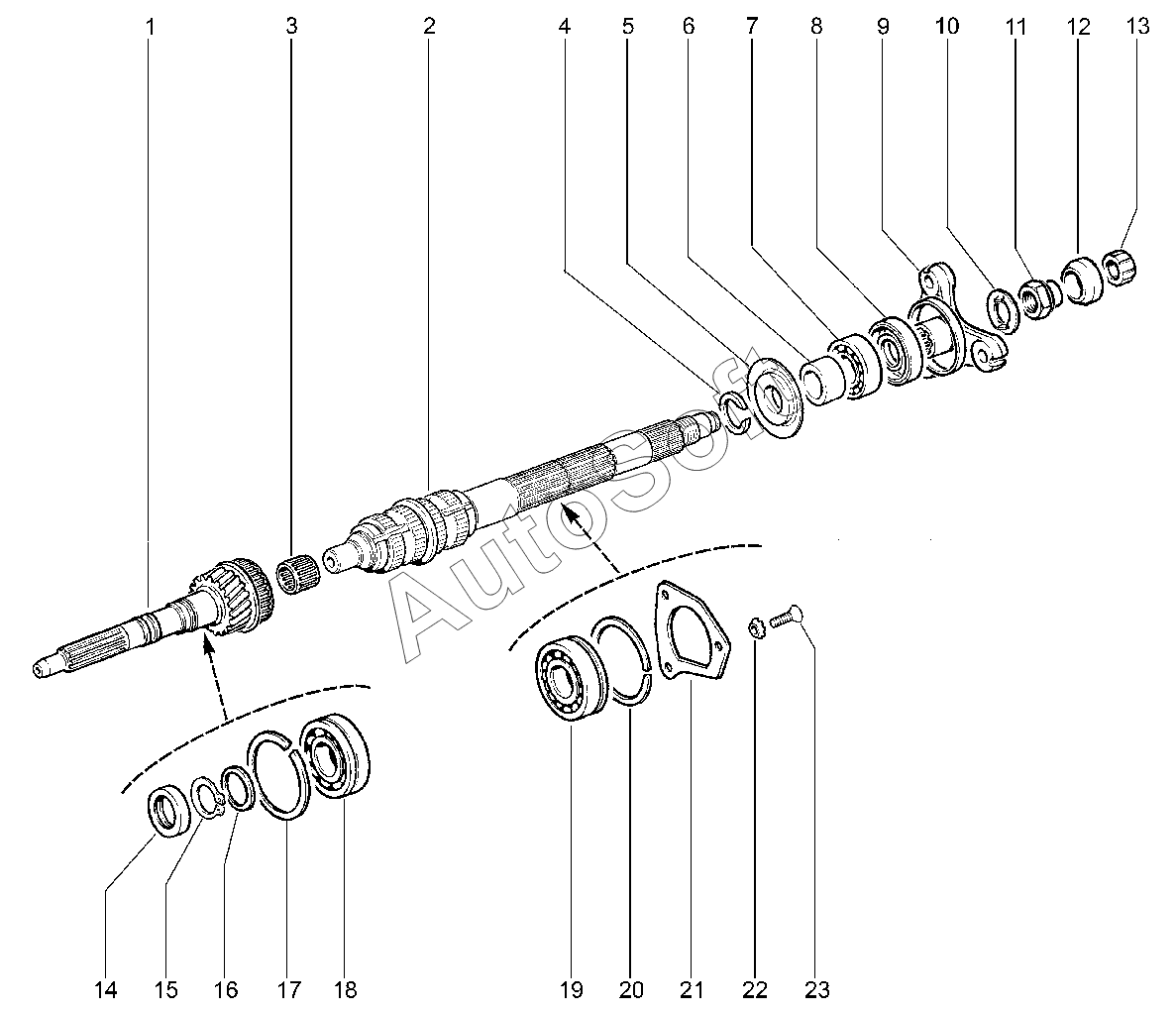 1 3 2 4 5 6 7 8 9 10 11 12 13

AutoSoft

14 15 16 17 18

19 20 21 22 23