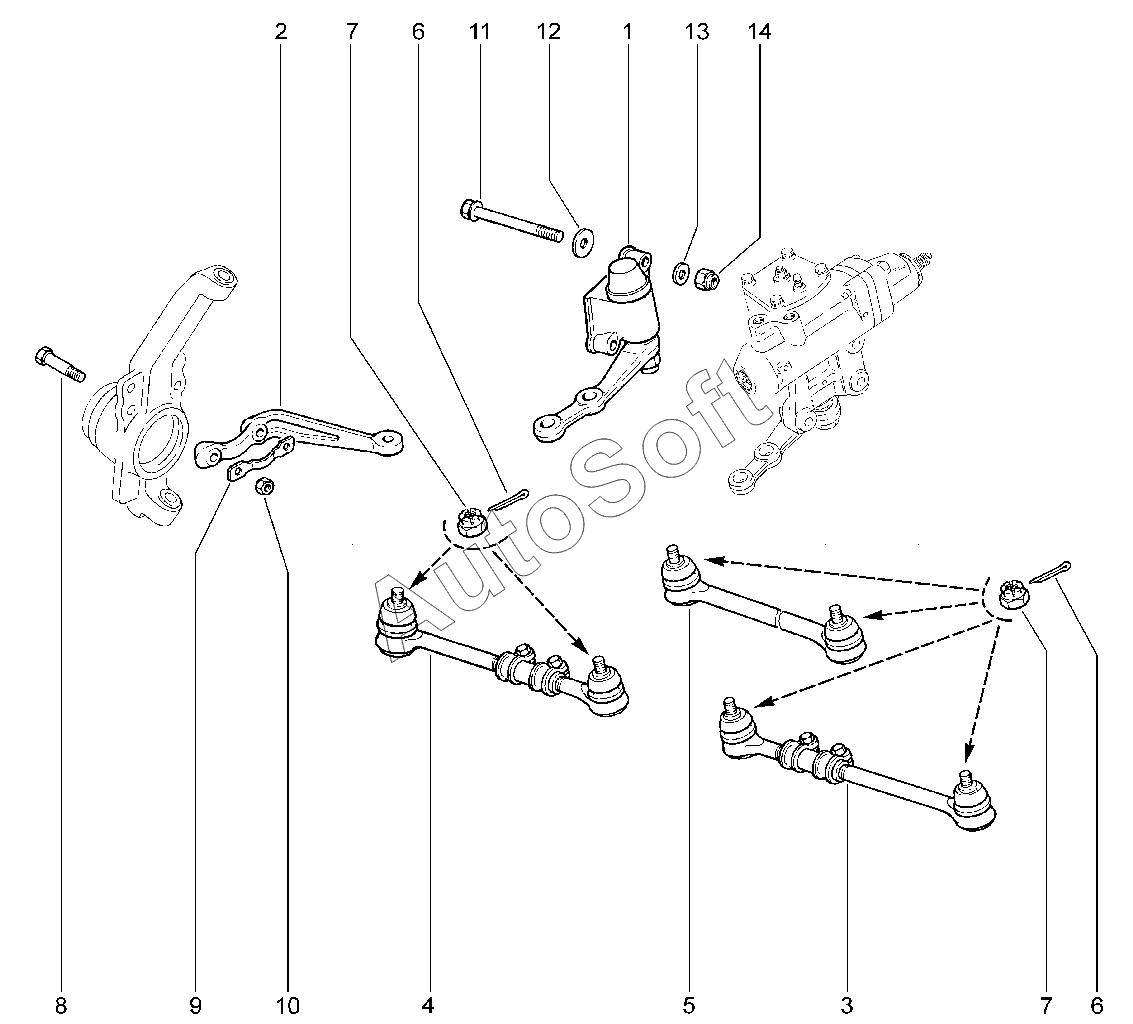 2 7 6 11 12 1 13 14

AutoSoft

8 9 10 4 5 3 7 6