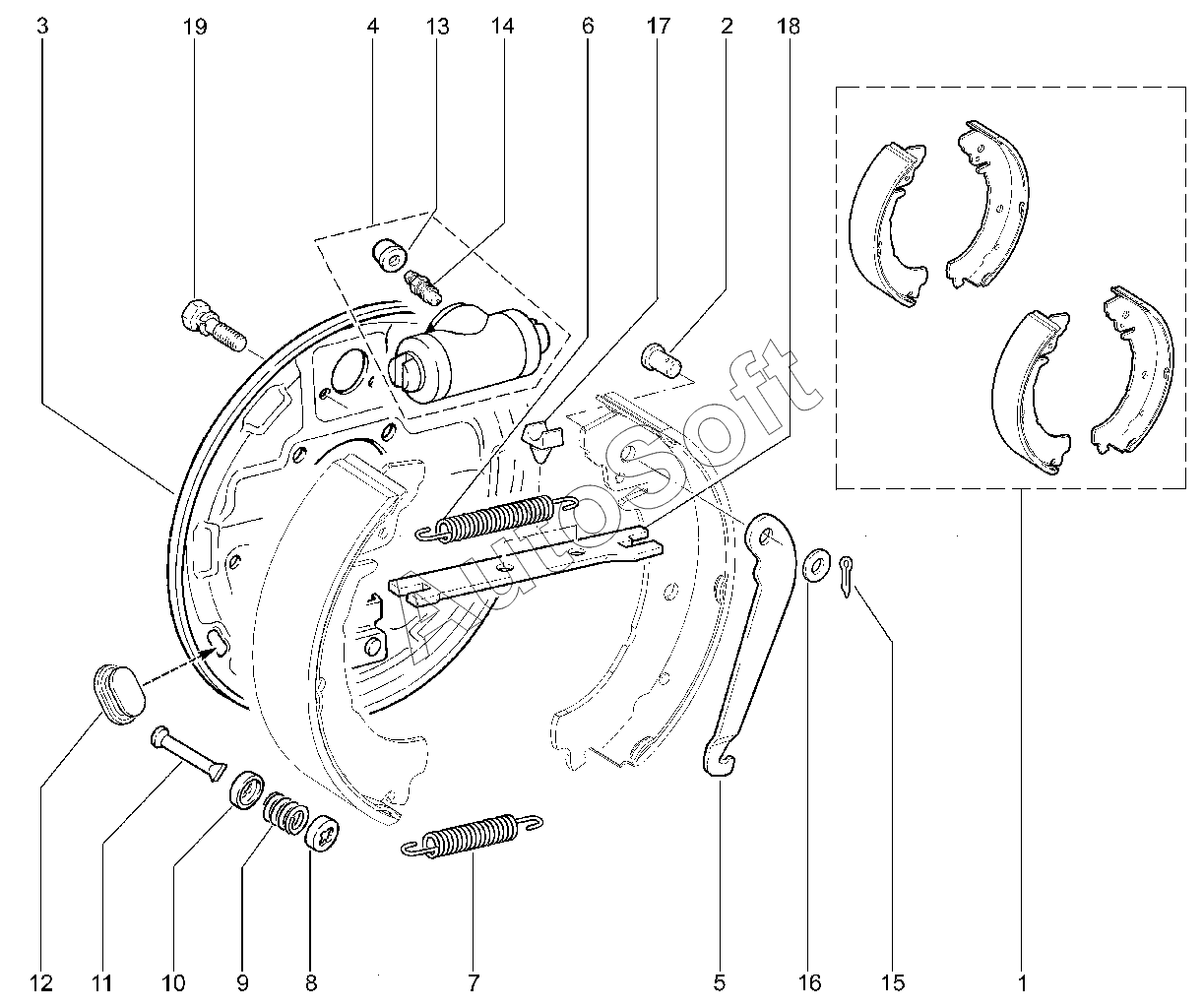 3 19 4 13 14 6 17 2 18

AutoSoft

12 11 10 9 8 7 5 16 15 1