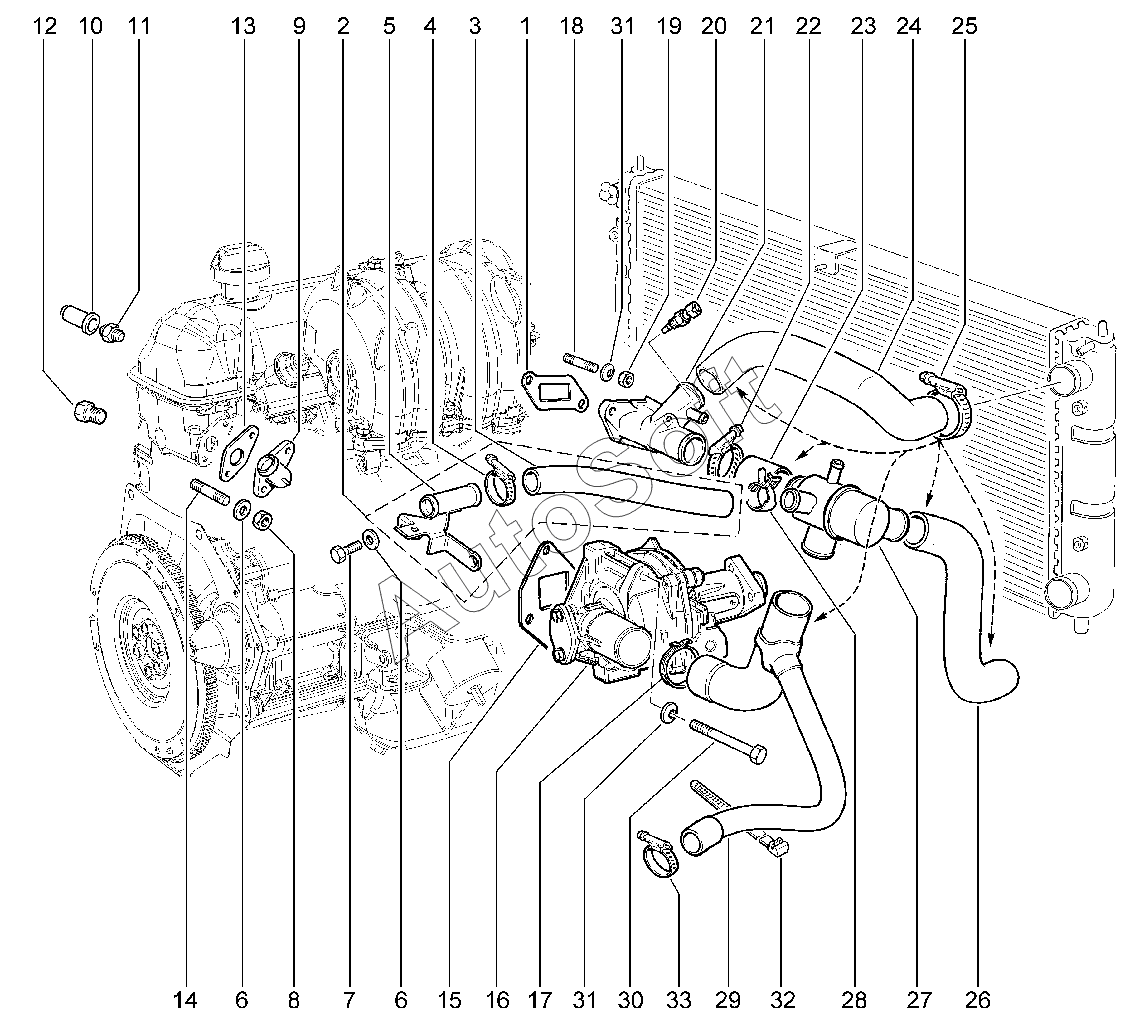 12 10 11 13 9 2 5 4 3 1 18 31 19 20 21 22 23 24 25

AutoSoft

14 6 8 7 6 15 16 17 31 30 33 29 32 28 27 26