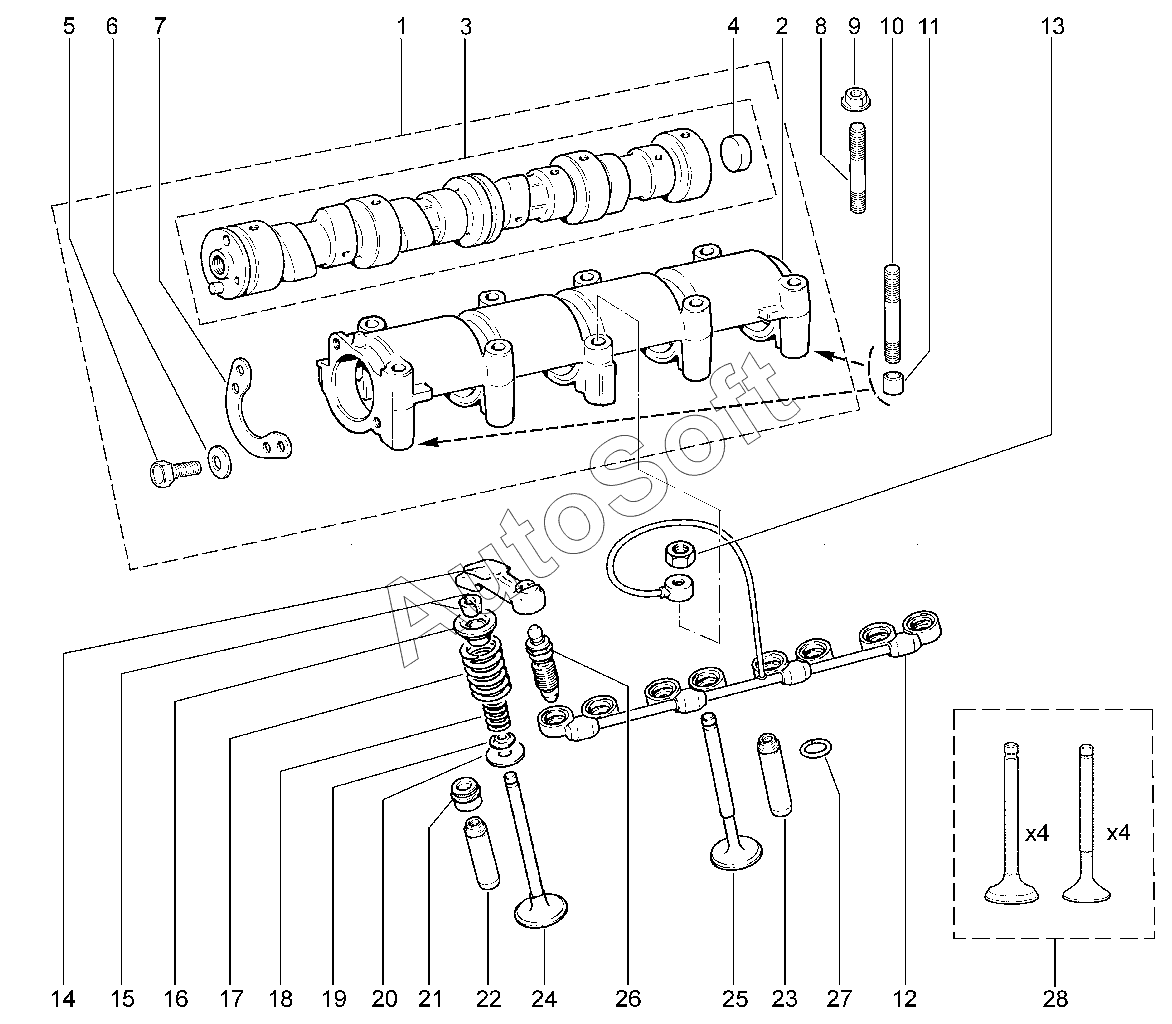 5 6 7 1 3 4 2 8 9 10 11 13

AutoSoft

x4 x4

14 15 16 17 18 19 20 21 22 24 26 25 23 27 12 28