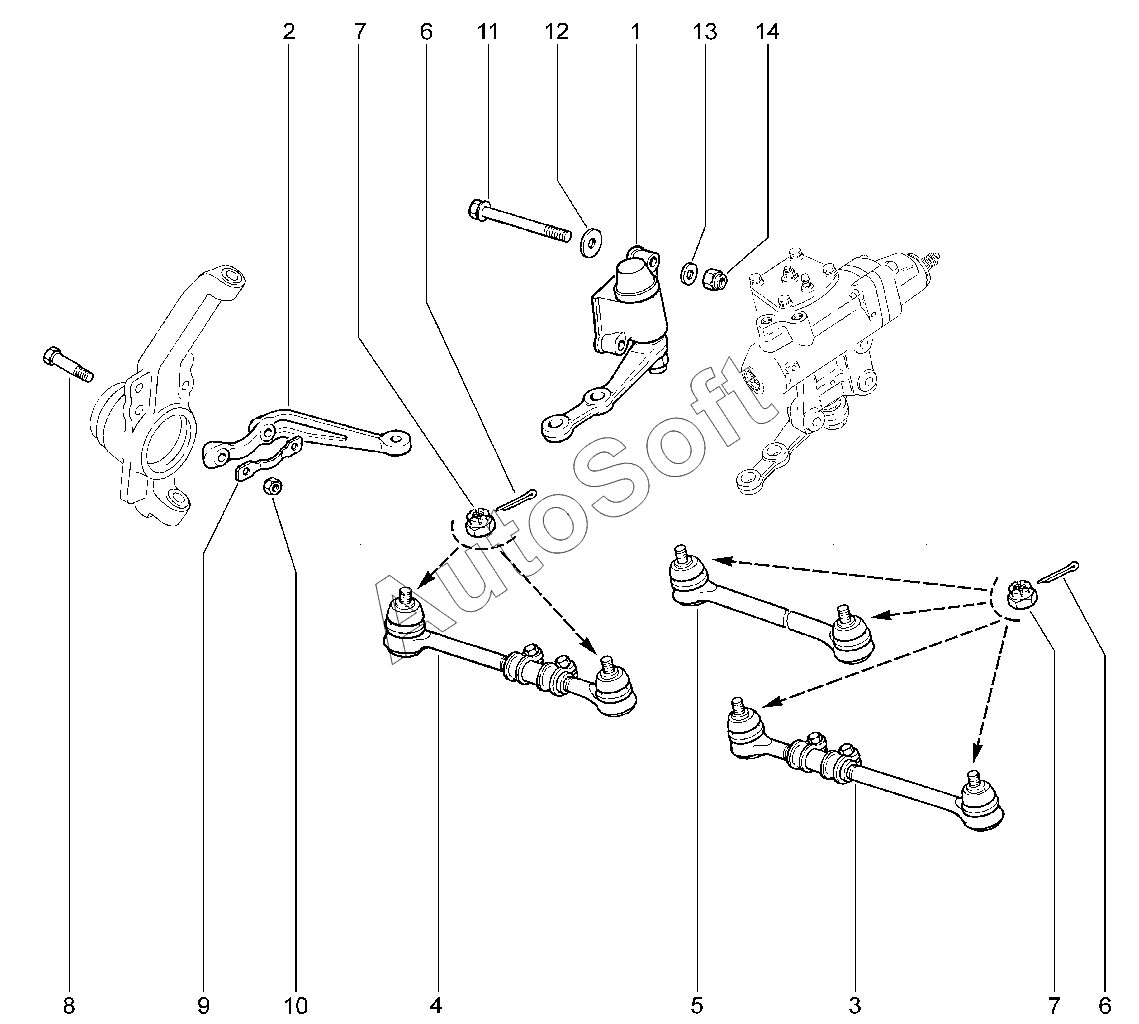 2 7 6 11 12 1 13 14

AutoSoft

8 9 10 4 5 3 7 6